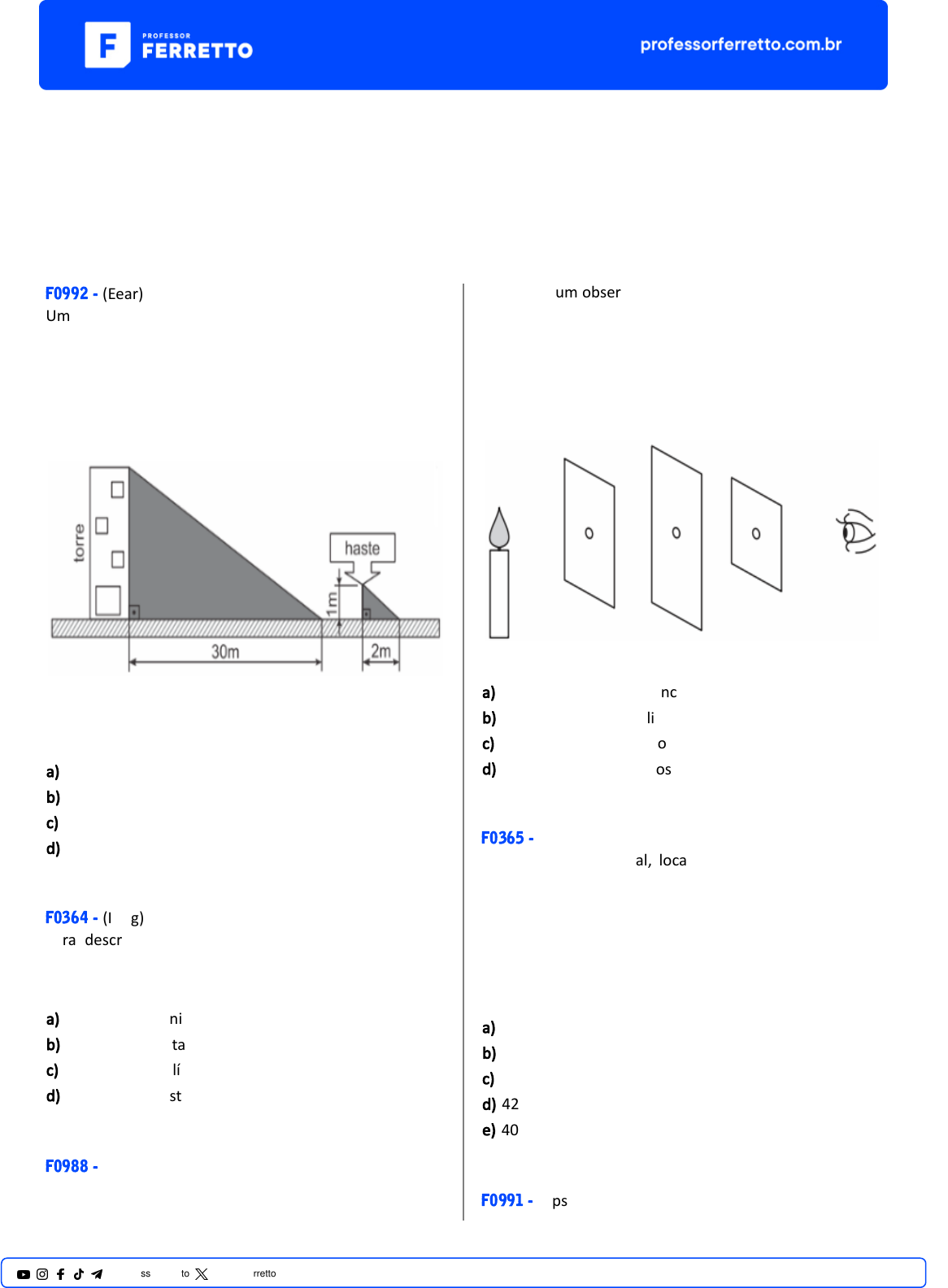 PROFESSOR
FERRETTO

professorferretto.com.br

F0992 - (Eear)
Um

torre

haste

1m

30m

2m

a)
b)
c)
d)

F0364 - (I g)
ra descr

a) ni
b) ta
c) lí
d) st

F0988 -

um obser

a) nc
b) li
c) o
d) os

F0365 -
al, loca

a)
b)
c)
d) 42
e) 40

F0991 - ps

ss to rretto