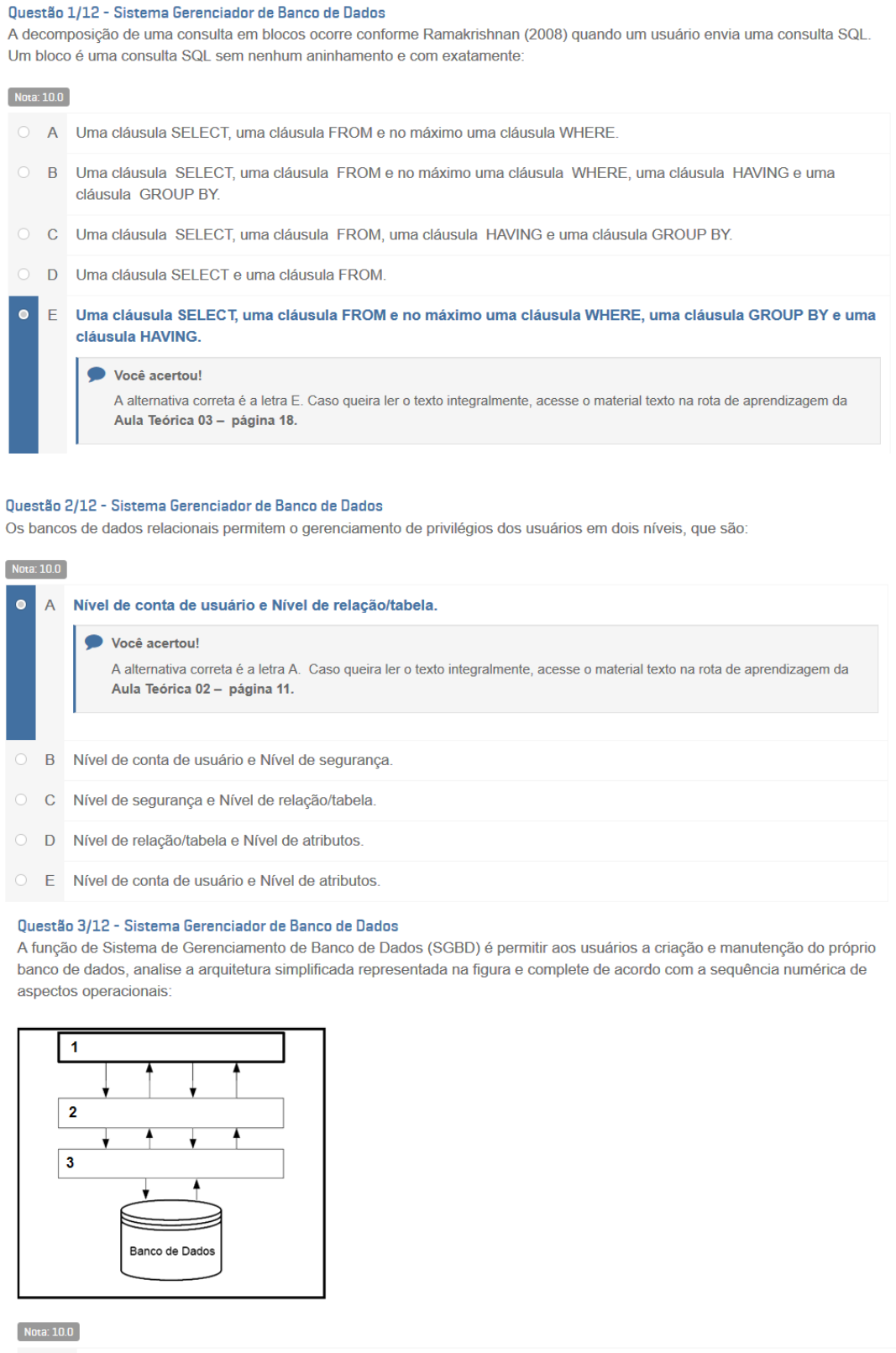 Questão 1/12 - Sistema Gerenciador de Banco de Dados
A decomposição de uma consulta em blocos ocorre conforme Ramakrishnan (2008) quando um usuário envia uma consulta SQL. Um bloco é uma consulta SQL sem nenhum aninhamento e com exatamente:

Nota: 10.0

A Uma cláusula SELECT, uma cláusula FROM e no máximo uma cláusula WHERE.

B Uma cláusula SELECT, uma cláusula FROM e no máximo uma cláusula WHERE, uma cláusula HAVING e uma cláusula GROUP BY.

C Uma cláusula SELECT, uma cláusula FROM, uma cláusula HAVING e uma cláusula GROUP BY.

D Uma cláusula SELECT e uma cláusula FROM.

E Uma cláusula SELECT, uma cláusula FROM e no máximo uma cláusula WHERE, uma cláusula GROUP BY e uma cláusula HAVING.

Você acertou!
A alternativa correta é a letra E. Caso queira ler o texto integralmente, acesse o material texto na rota de aprendizagem da Aula Teórica 03 – página 18.

Questão 2/12 - Sistema Gerenciador de Banco de Dados
Os bancos de dados relacionais permitem o gerenciamento de privilégios dos usuários em dois níveis, que são:

Nota: 10.0

A Nível de conta de usuário e Nível de relação/tabela.

Você acertou!
A alternativa correta é a letra A. Caso queira ler o texto integralmente, acesse o material texto na rota de aprendizagem da Aula Teórica 02 – página 11.

B Nível de conta de usuário e Nível de segurança.

C Nível de segurança e Nível de relação/tabela.

D Nível de relação/tabela e Nível de atributos.

E Nível de conta de usuário e Nível de atributos.

Questão 3/12 - Sistema Gerenciador de Banco de Dados
A função de Sistema de Gerenciamento de Banco de Dados (SGBD) é permitir aos usuários a criação e manutenção do próprio banco de dados, analise a arquitetura simplificada representada na figura e complete de acordo com a sequência numérica de aspectos operacionais:

1
2
3
Banco de Dados

Nota: 10.0