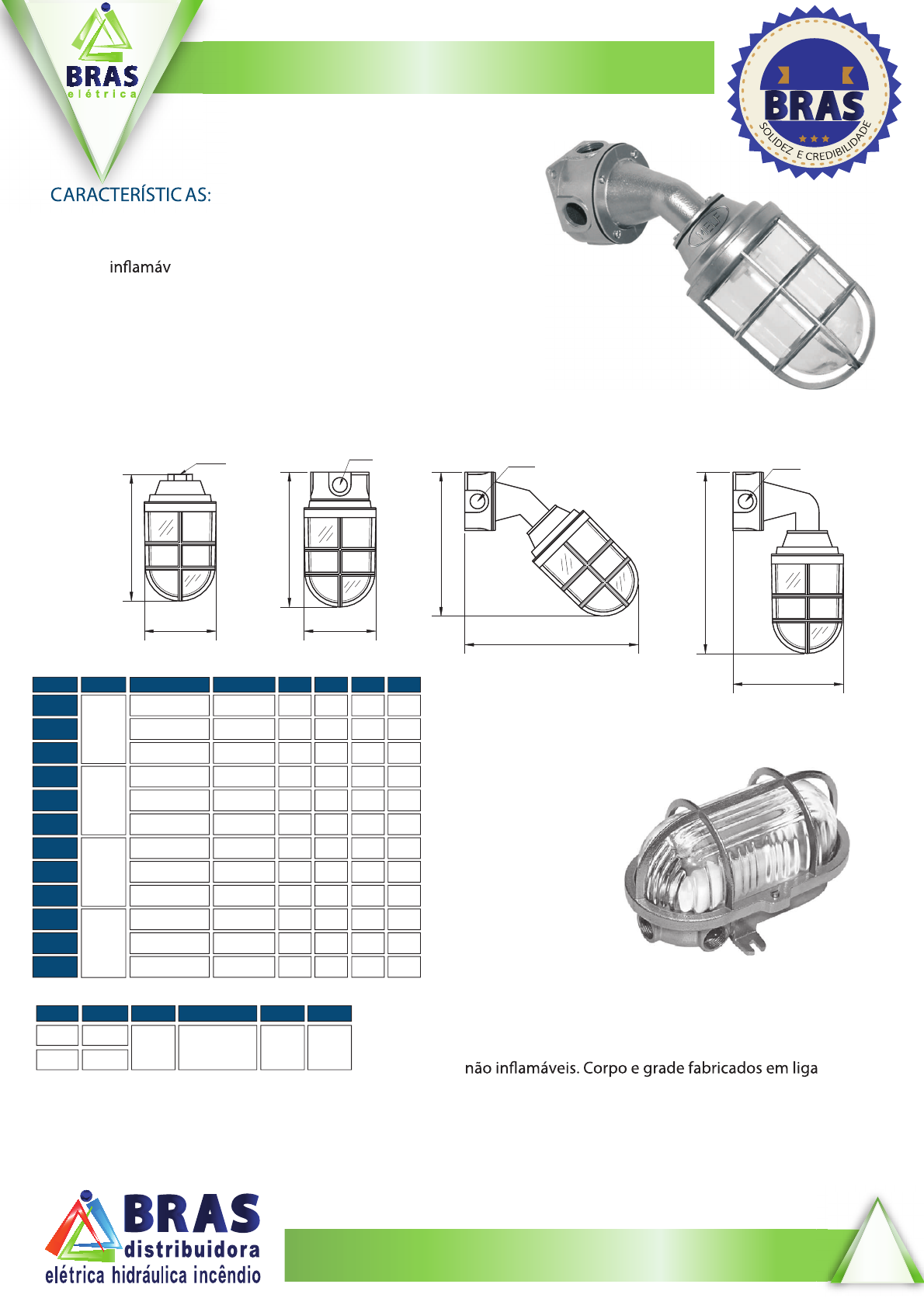 BRAS
elétrica

BRAS
SOLIDEZ E CREDIBILIDADE

CARACTERÍSTIC AS:

inflamáv

não inflamáveis. Corpo e grade fabricados em liga

BRAS
distribuidora
elétrica hidráulica incêndio