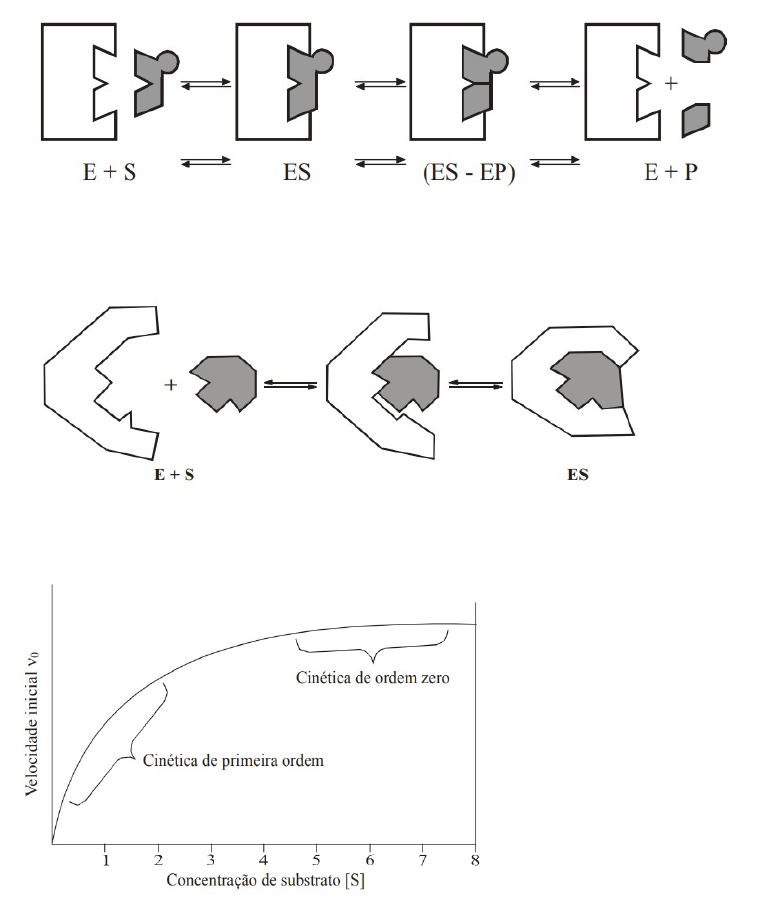 +

E + S ES (ES - EP) E + P

+

E + S ES

Velocidade inicial $v_0$

Cinética de ordem zero

Cinética de primeira ordem

1 2 3 4 5 6 7 8

Concentração de substrato [S]