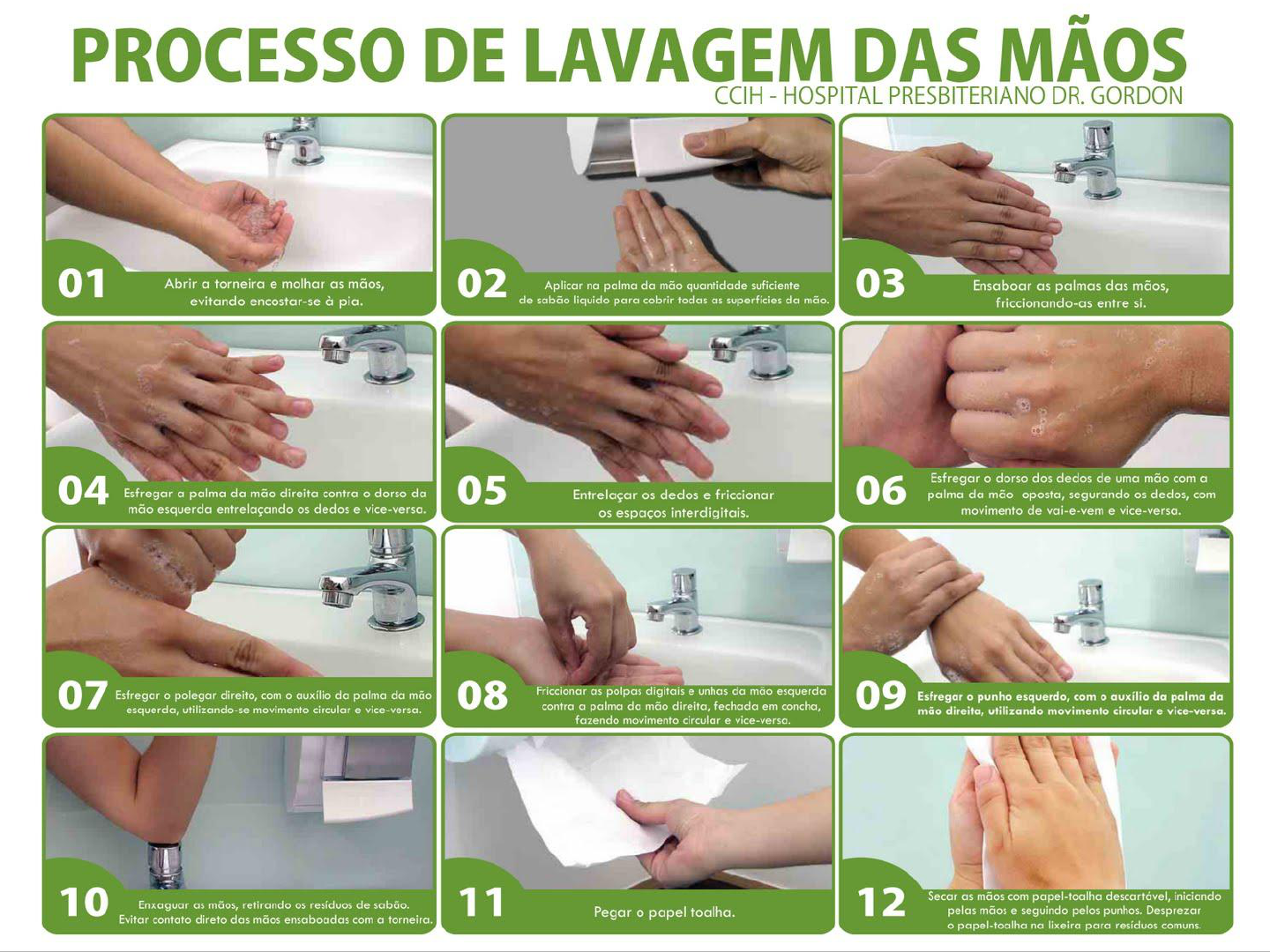 PROCESSO DE LAVAGEM DAS MÃOS
CCIH - HOSPITAL PRESBITERIANO DR. GORDON

01 Abrir a torneira e molhar as mãos, evitando encostar-se à pia.

02 Aplicar na palma da mão quantidade suficiente de sabão líquido para cobrir todas as superfícies da mão.

03 Ensaboar as palmas das mãos, friccionando-as entre si.

04 Esfregar a palma da mão direita contra o dorso da mão esquerda entrelaçando os dedos e vice-versa.

05 Entrelaçar os dedos e friccionar os espaços interdigitais.

06 Esfregar o dorso dos dedos de uma mão com a palma da mão oposta, segurando os dedos, com movimento de vai-e-vem e vice-versa.

07 Esfregar o polegar direito, com o auxílio da palma da mão esquerda, utilizando-se movimento circular e vice-versa.

08 Friccionar as polpas digitais e unhas da mão esquerda contra a palma da mão direita, fechada em concha, fazendo movimento circular e vice-versa.

09 Esfregar o punho esquerdo, com o auxílio da palma da mão direita, utilizando movimento circular e vice-versa.

10 Enxaguar as mãos, retirando os resíduos de sabão. Evitar contato direto das mãos ensaboadas com a torneira.

11 Pegar o papel toalha.

12 Secar as mãos com papel-toalha descartável, iniciando pelas mãos e seguindo pelos punhos. Desprezar o papel-toalha na lixeira para resíduos comuns.