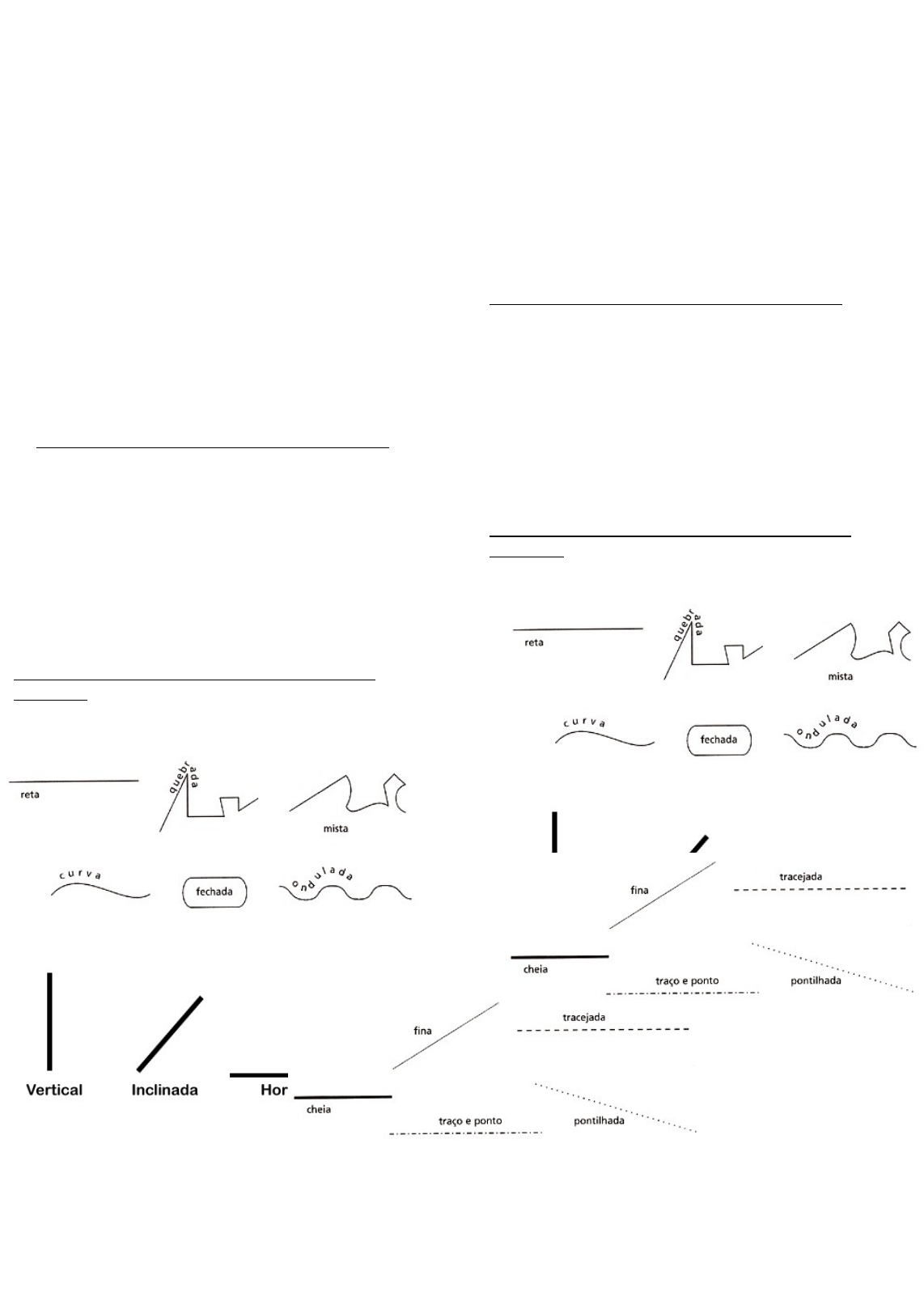 reta

quebrada

mista

curva

fechada

ondulada

Vertical

Inclinada

Hor

cheia

fina

traço e ponto

tracejada

pontilhada

reta

quebrada

mista

curva

fechada

ondulada

fina

tracejada

cheia

traço e ponto

pontilhada