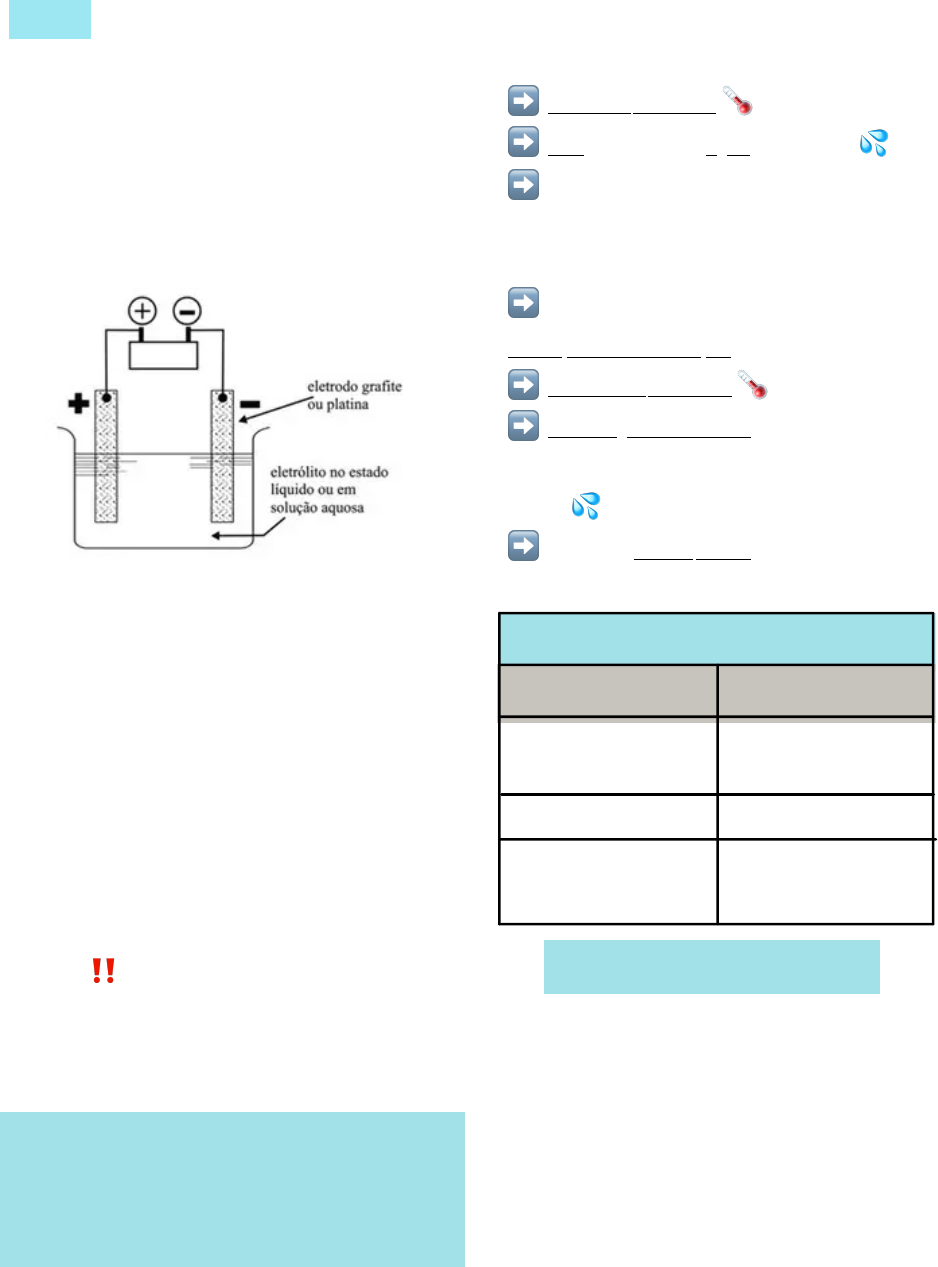 eletrodo grafite ou platina

eletrólito no estado líquido ou em solução aquosa