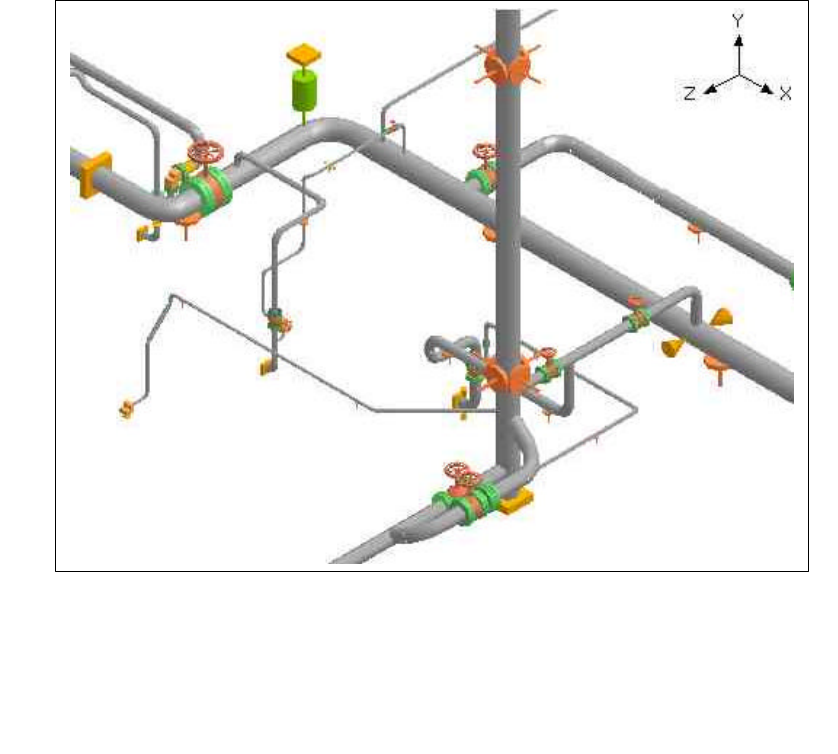 Y
Z
X