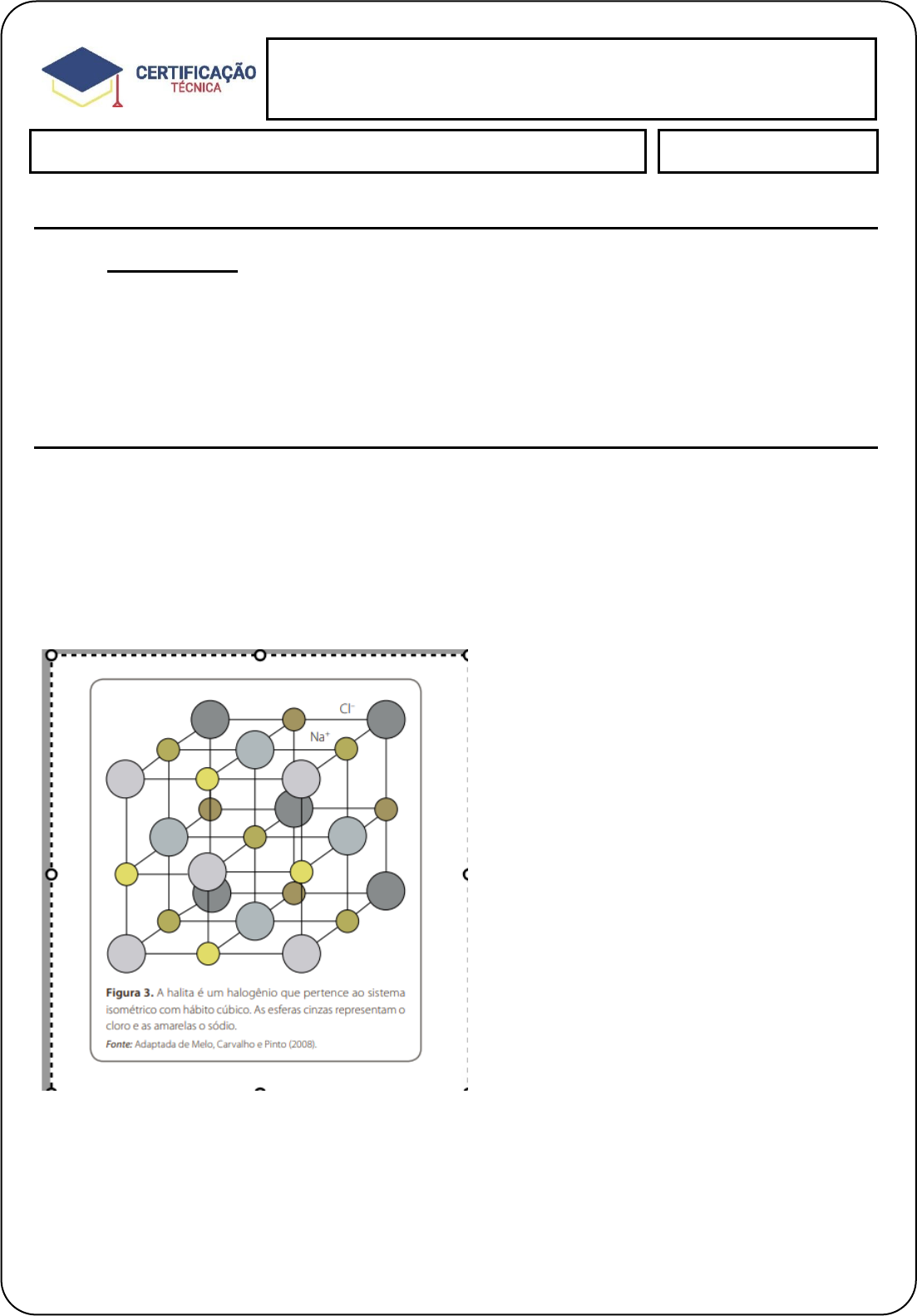 CERTIFICAÇÃO
TÉCNICA

$Cl^-$

$Na^+$

**Figura 3.** A halita é um halogênio que pertence ao sistema isométrico com hábito cúbico. As esferas cinzas representam o cloro e as amarelas o sódio.

*Fonte:* Adaptada de Melo, Carvalho e Pinto (2008).