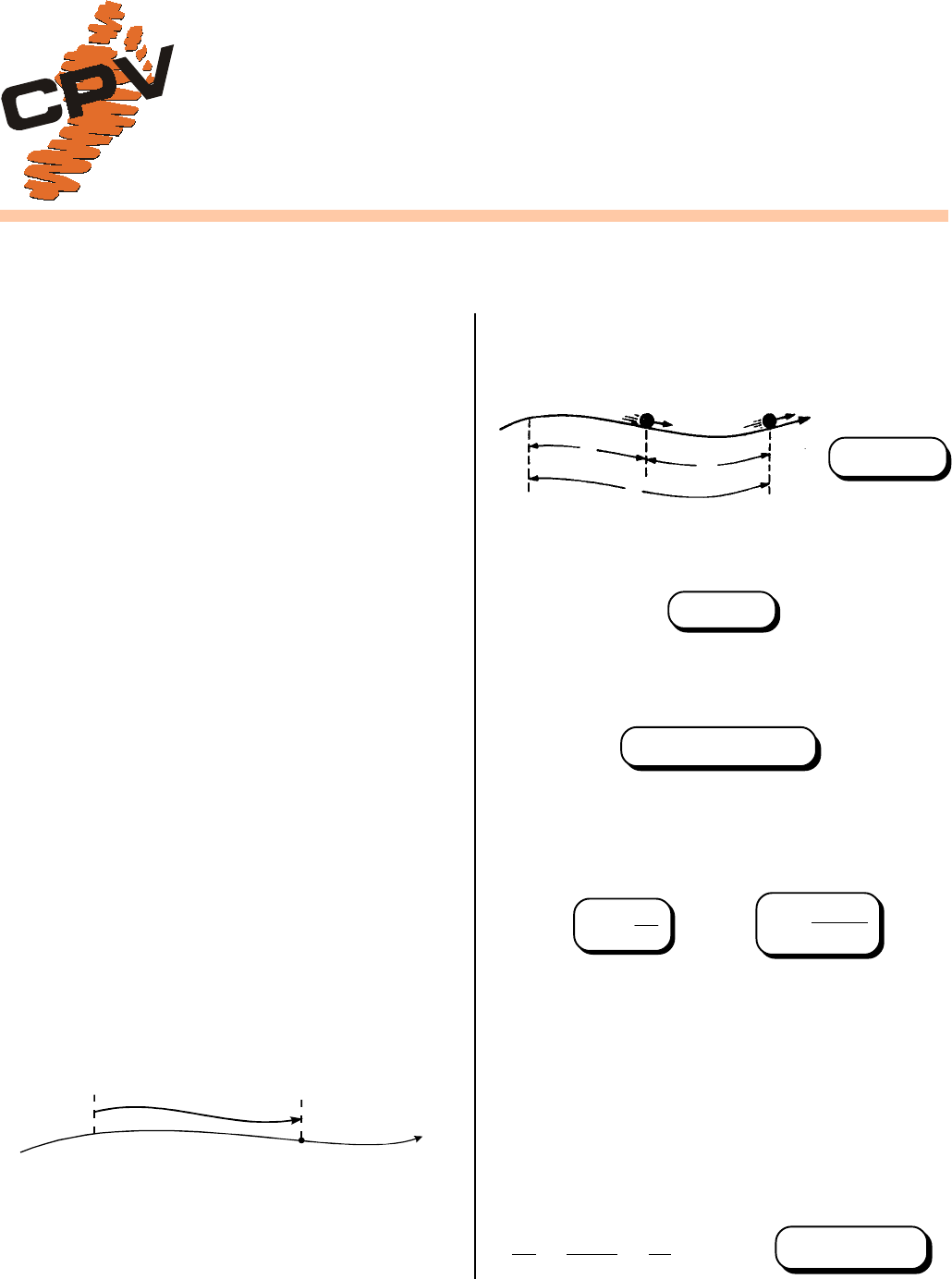 CPV