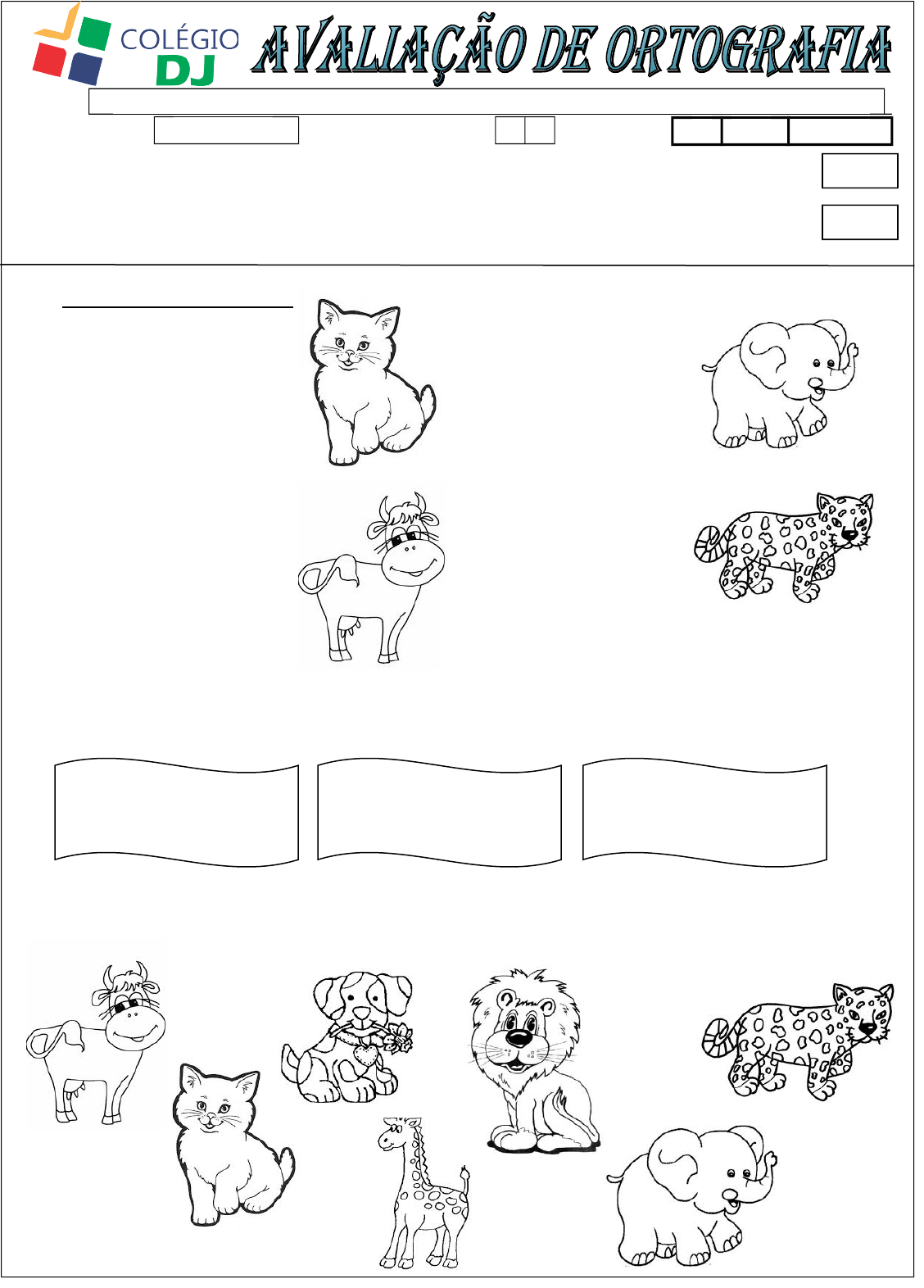 COLÉGIO
DJ
AVALIAÇÃO DE ORTOGRAFIA