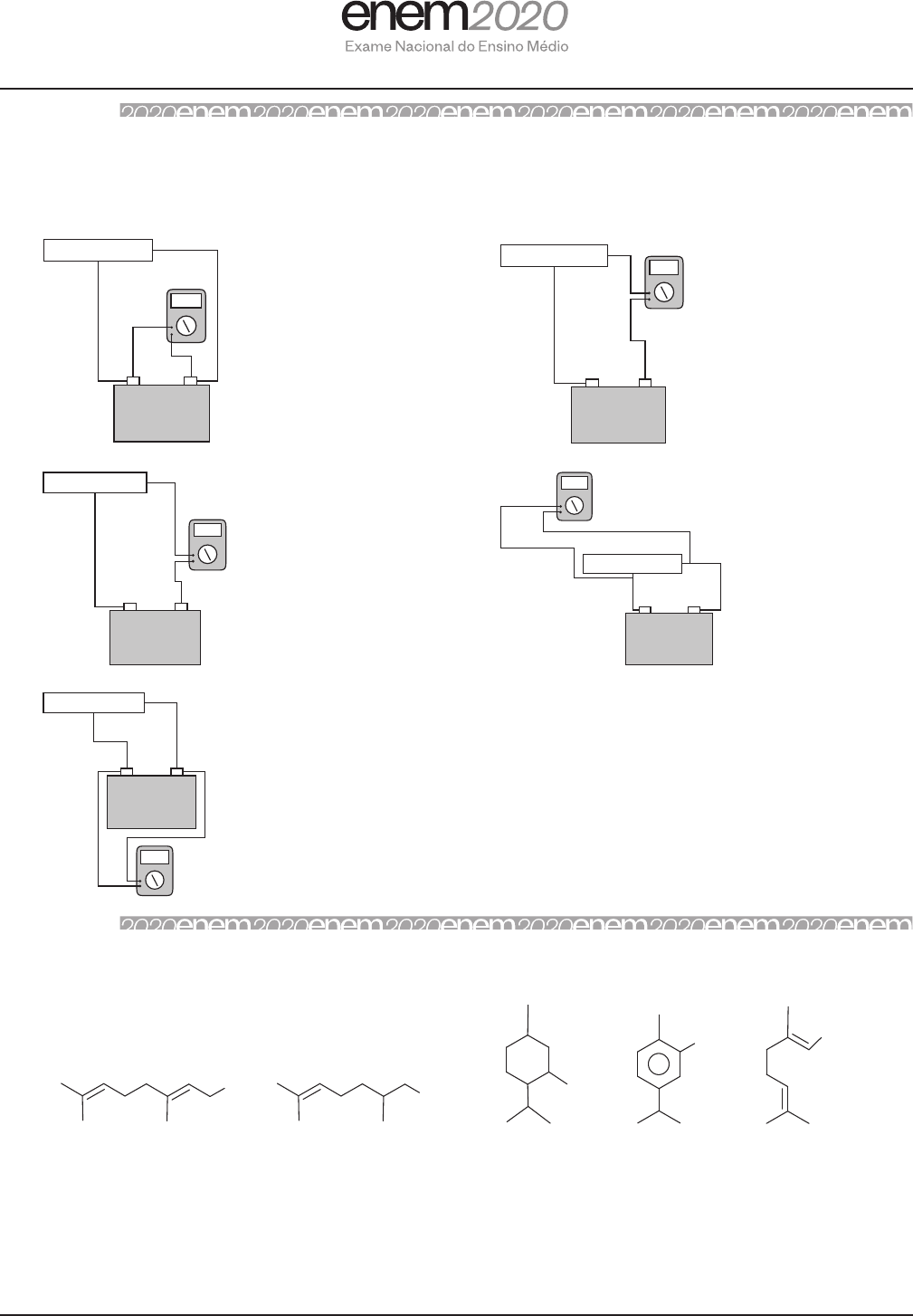 enem2020
Exame Nacional do Ensino Médio

2020enem2020enem2020enem2020enem2020enem2020enem

2020enem2020enem2020enem2020enem2020enem2020enem