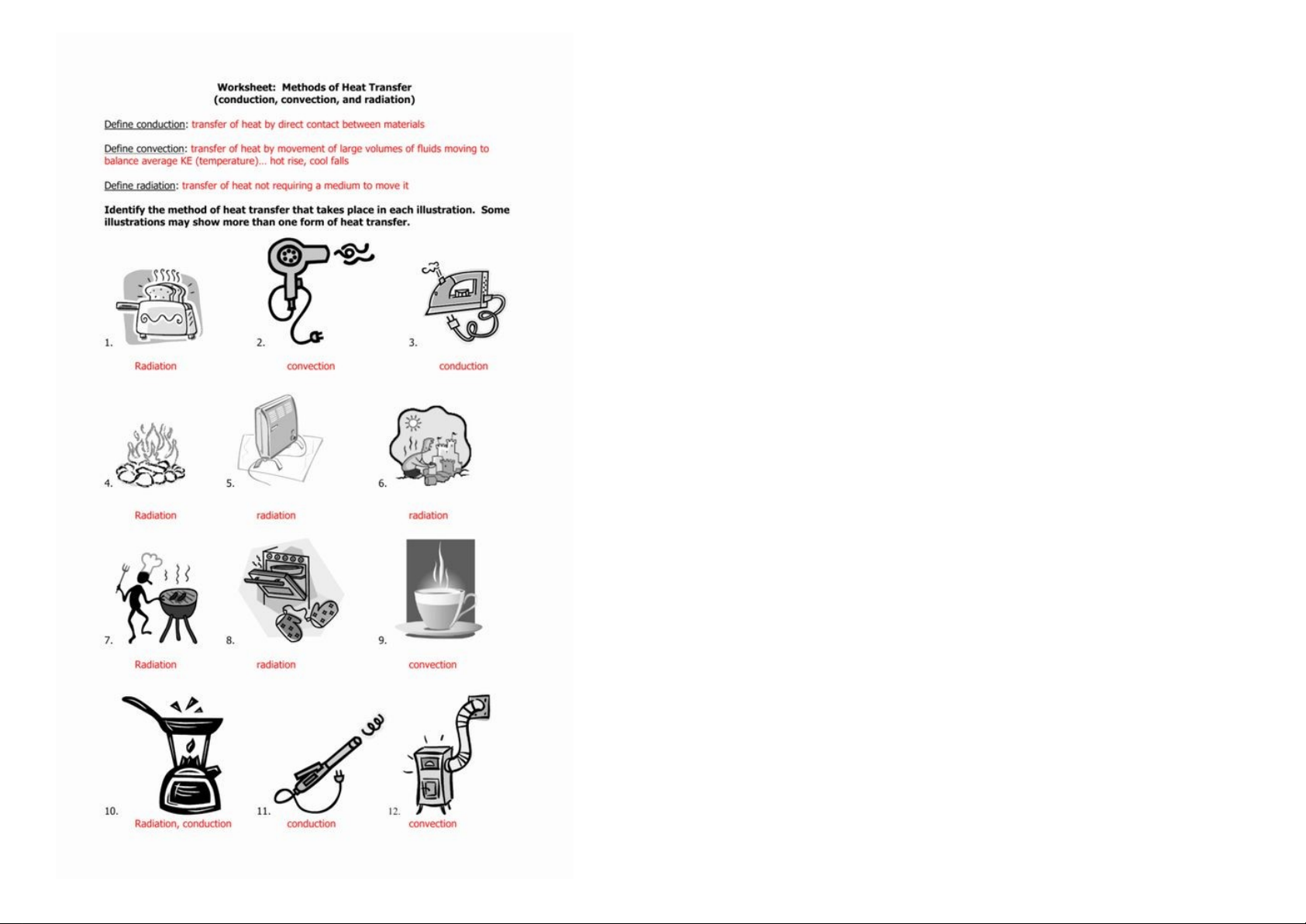 Worksheet: Methods of Heat Transfer
(conduction, convection, and radiation)

Define conduction: transfer of heat by direct contact between materials

Define convection: transfer of heat by movement of large volumes of fluids moving to balance average KE (temperature)... hot rise, cool falls

Define radiation: transfer of heat not requiring a medium to move it

Identify the method of heat transfer that takes place in each illustration. Some illustrations may show more than one form of heat transfer.

1. Radiation

2. convection

3. conduction

4. Radiation

5. radiation

6. radiation

7. Radiation

8. radiation

9. convection

10. Radiation, conduction

11. conduction

12. convection