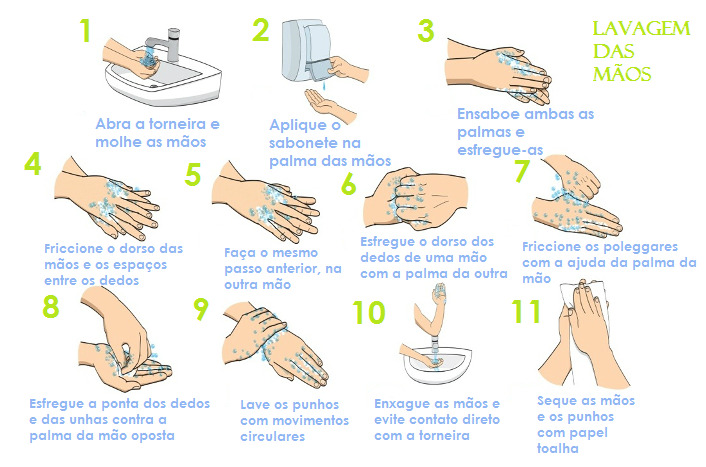 LAVAGEM DAS MÃOS

1
Abra a torneira e molhe as mãos

2
Aplique o sabonete na palma das mãos

3
Ensaboe ambas as palmas e esfregue-as

4
Friccione o dorso das mãos e os espaços entre os dedos

5
Faça o mesmo passo anterior, na outra mão

6
Esfregue o dorso dos dedos de uma mão com a palma da outra

7
Friccione os poleggares com a ajuda da palma da mão

8
Esfregue a ponta dos dedos e das unhas contra a palma da mão oposta

9
Lave os punhos com movimentos circulares

10
Enxague as mãos e evite contato direto com a torneira

11
Seque as mãos e os punhos com papel toalha