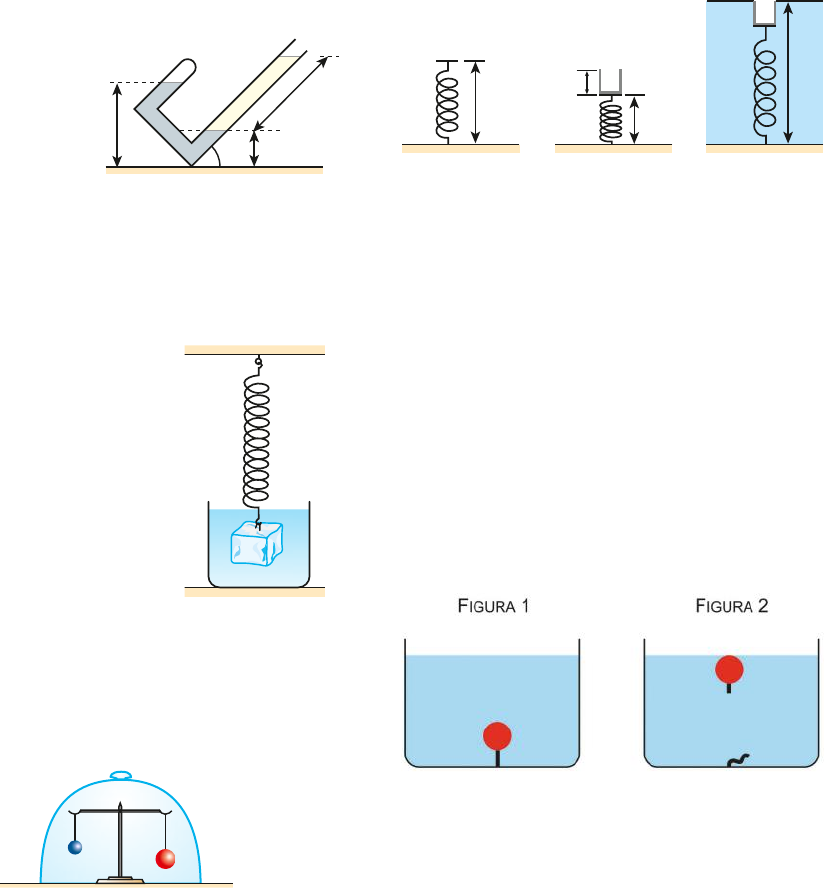 FIGURA 1

FIGURA 2