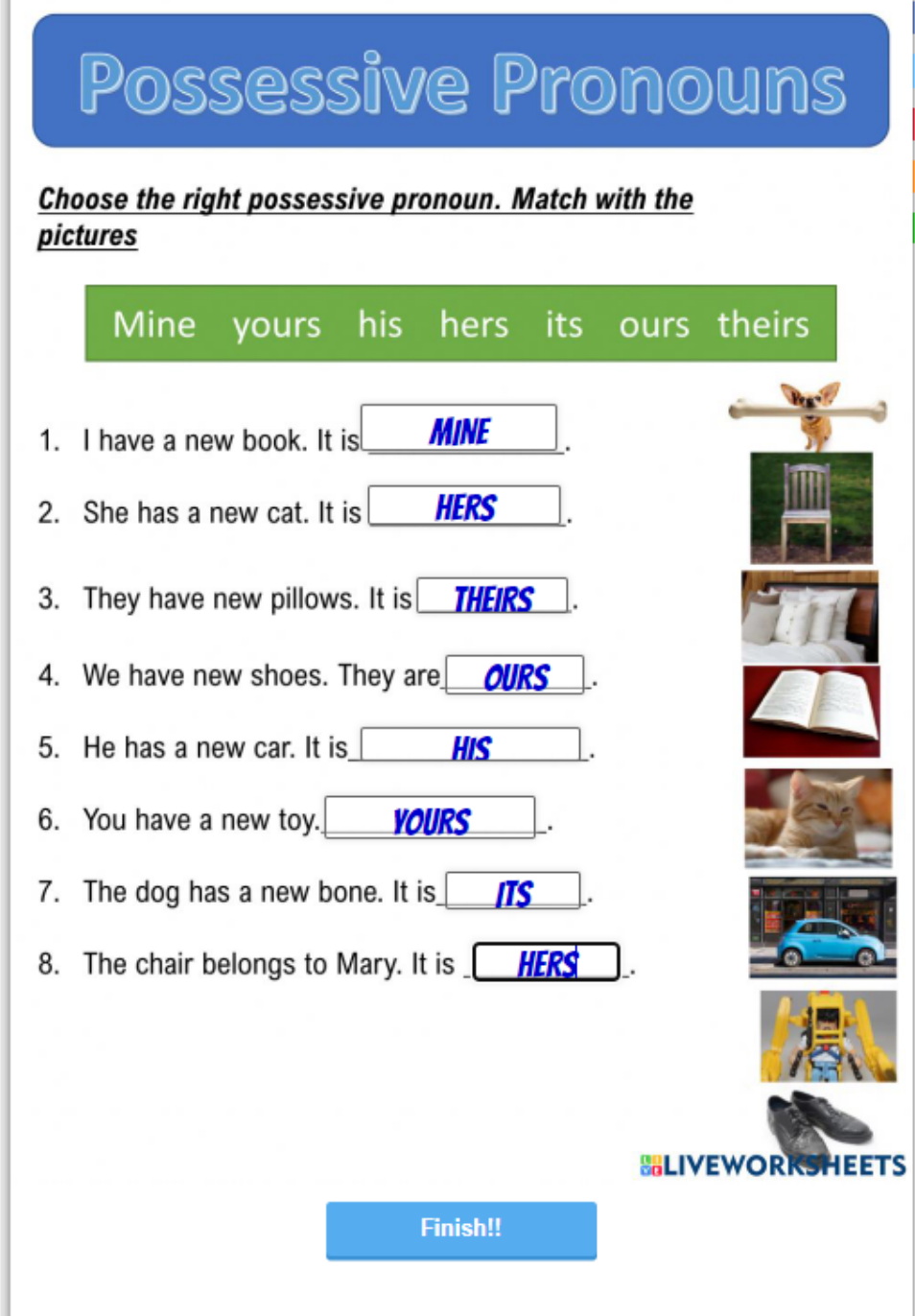 Possessive Pronouns

Choose the right possessive pronoun. Match with the pictures

Mine yours his hers its ours theirs

1. I have a new book. It is MINE.
2. She has a new cat. It is HERS.
3. They have new pillows. It is THEIRS.
4. We have new shoes. They are OURS.
5. He has a new car. It is HIS.
6. You have a new toy. YOURS.
7. The dog has a new bone. It is ITS.
8. The chair belongs to Mary. It is HERS.

LIVEWORKSHEETS

Finish!!