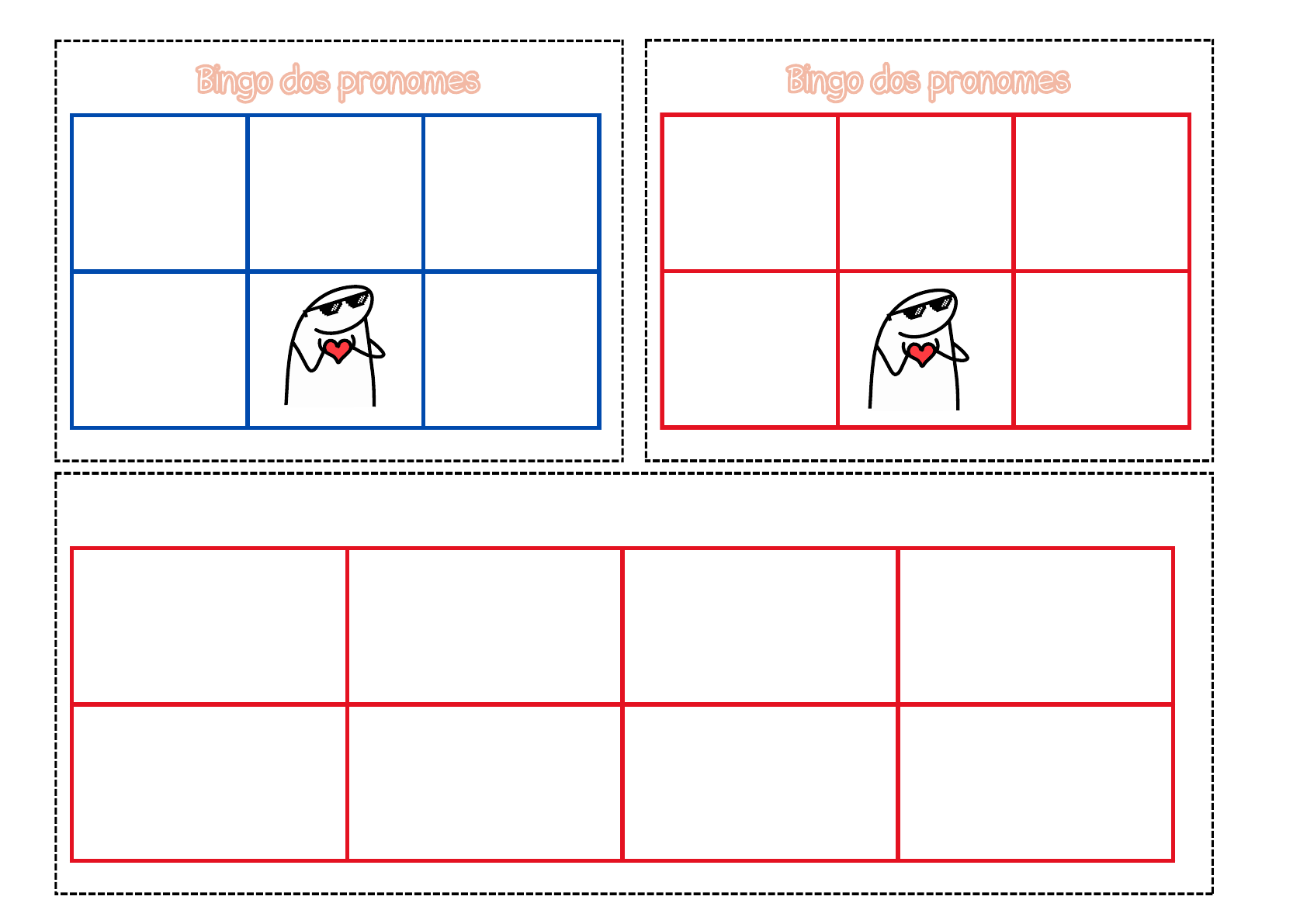 Bingo dos pronomes

Bingo dos pronomes