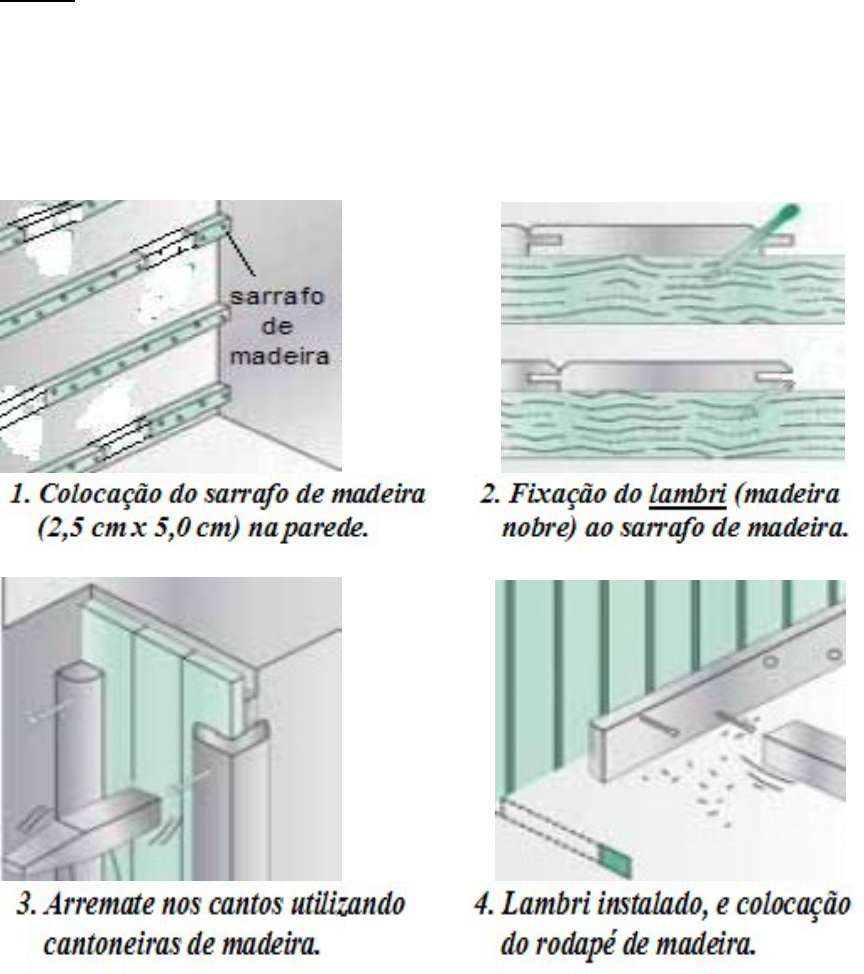 sarrafo de madeira

1. Colocação do sarrafo de madeira (2,5 cm x 5,0 cm) na parede.

2. Fixação do lambri (madeira nobre) ao sarrafo de madeira.

3. Arremate nos cantos utilizando cantoneiras de madeira.

4. Lambri instalado, e colocação do rodapé de madeira.