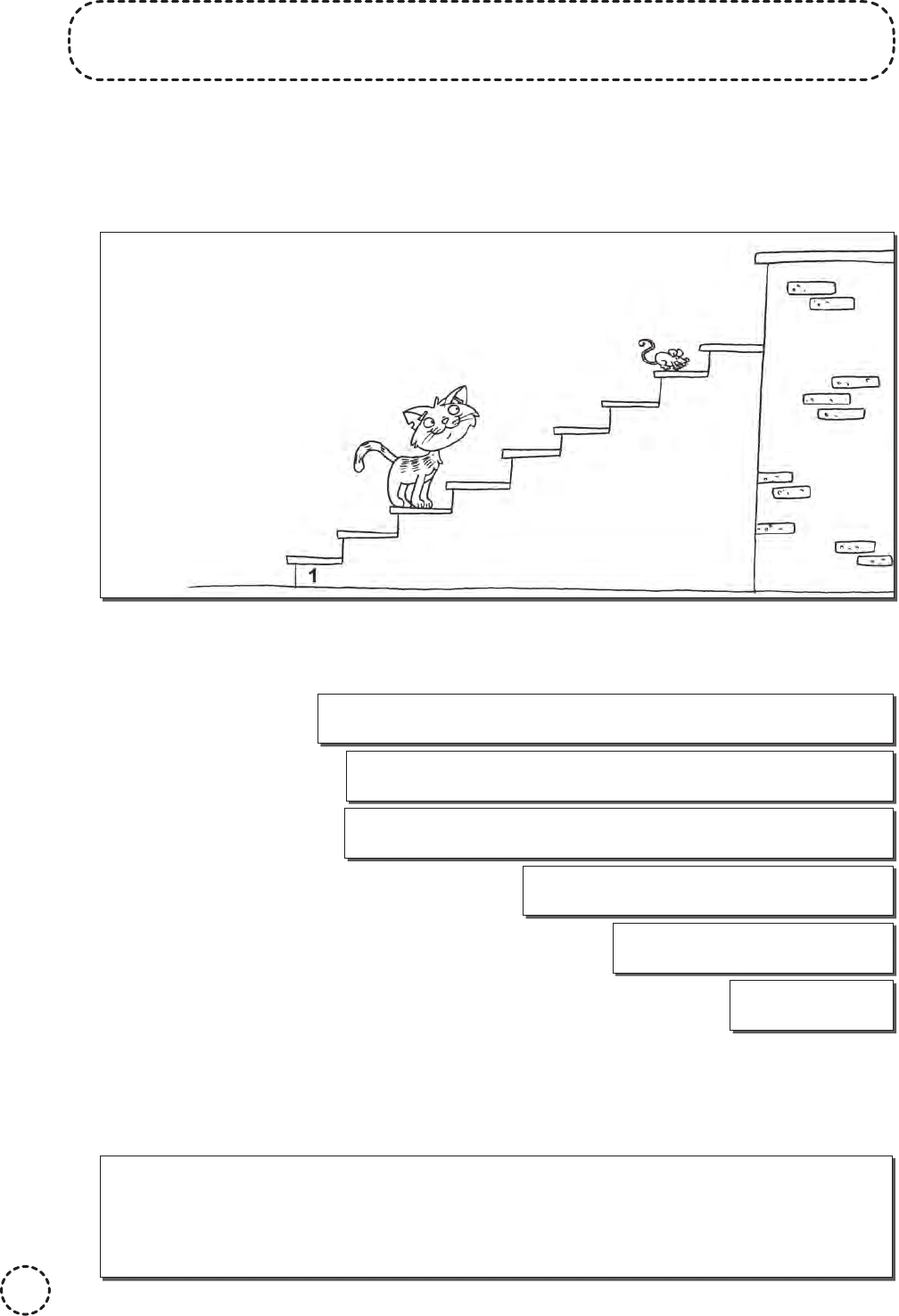 1