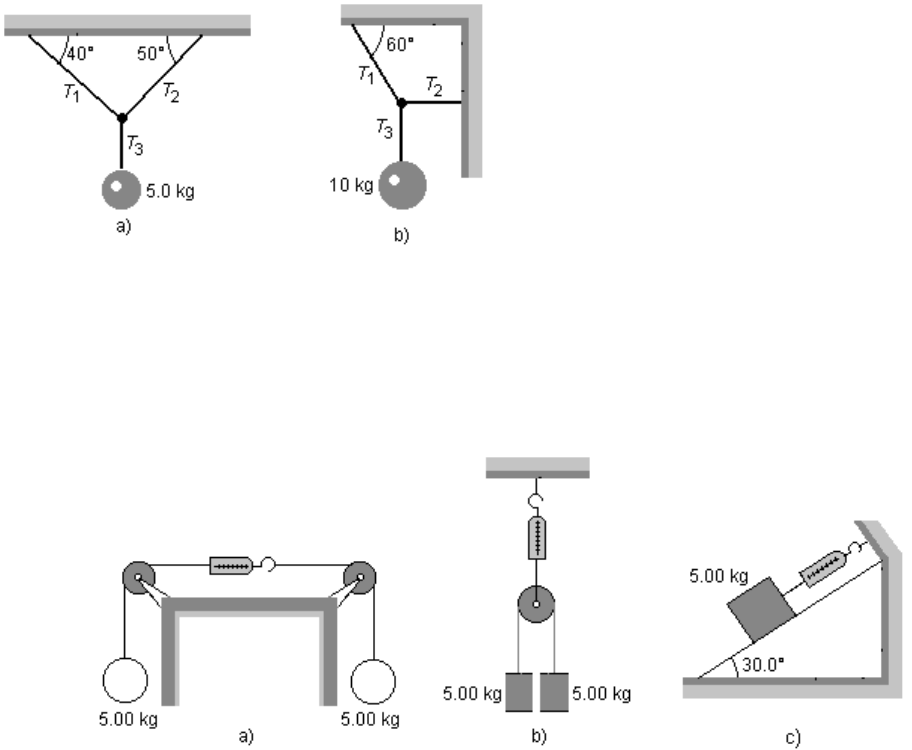 40° 50°
$T_1$ $T_2$
$T_3$
5.0 kg
a)

60°
$T_1$ $T_2$
$T_3$
10 kg
b)

5.00 kg 5.00 kg
a)

5.00 kg 5.00 kg
b)

5.00 kg
30.0°
c)