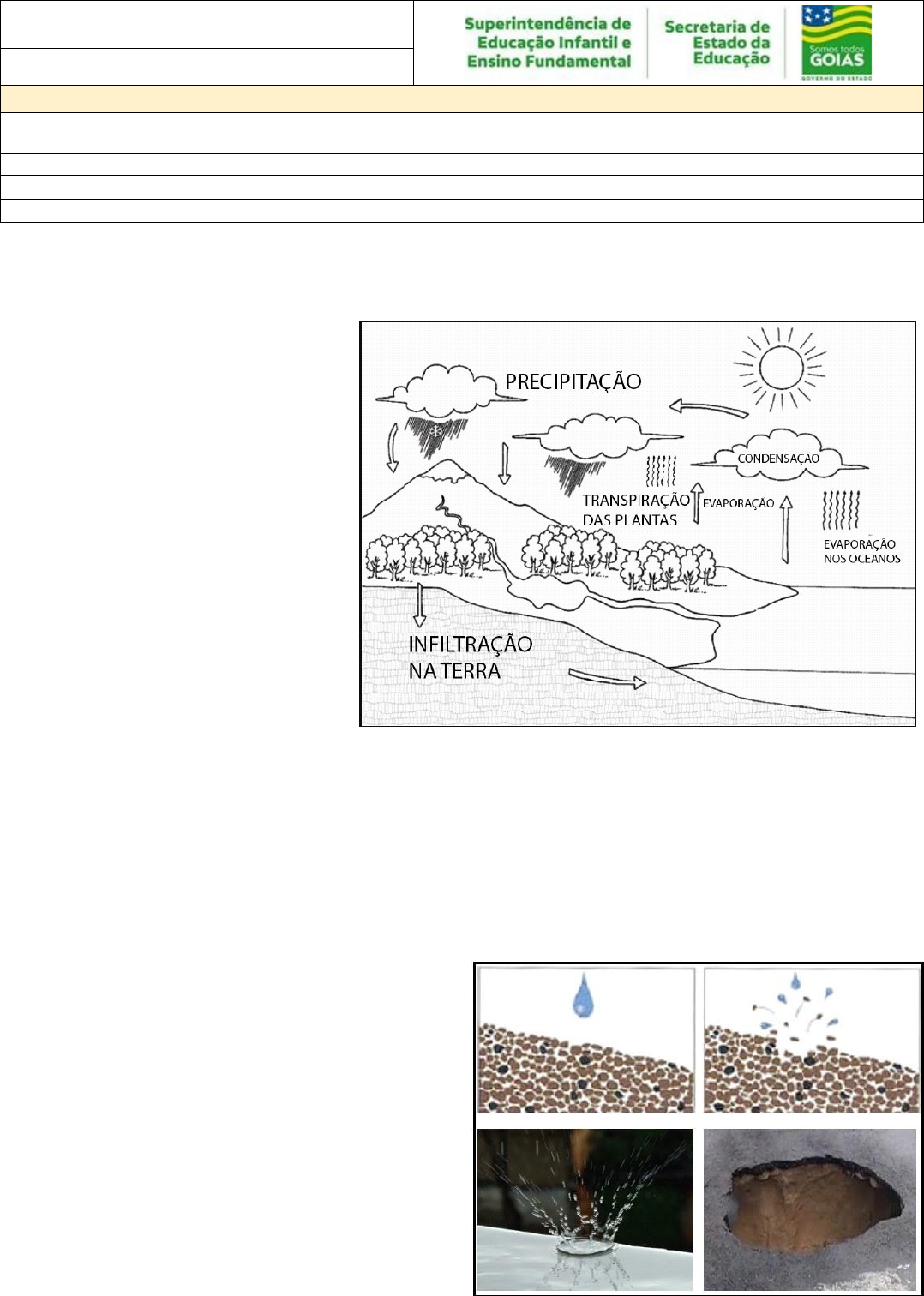 Superintendência de Educação Infantil e Ensino Fundamental

Secretaria de Estado da Educação

Somos todos GOIÁS

GOVERNO DO ESTADO

PRECIPITAÇÃO

CONDENSAÇÃO

TRANSPIRAÇÃO DAS PLANTAS

EVAPORAÇÃO

EVAPORAÇÃO NOS OCEANOS

INFILTRAÇÃO NA TERRA