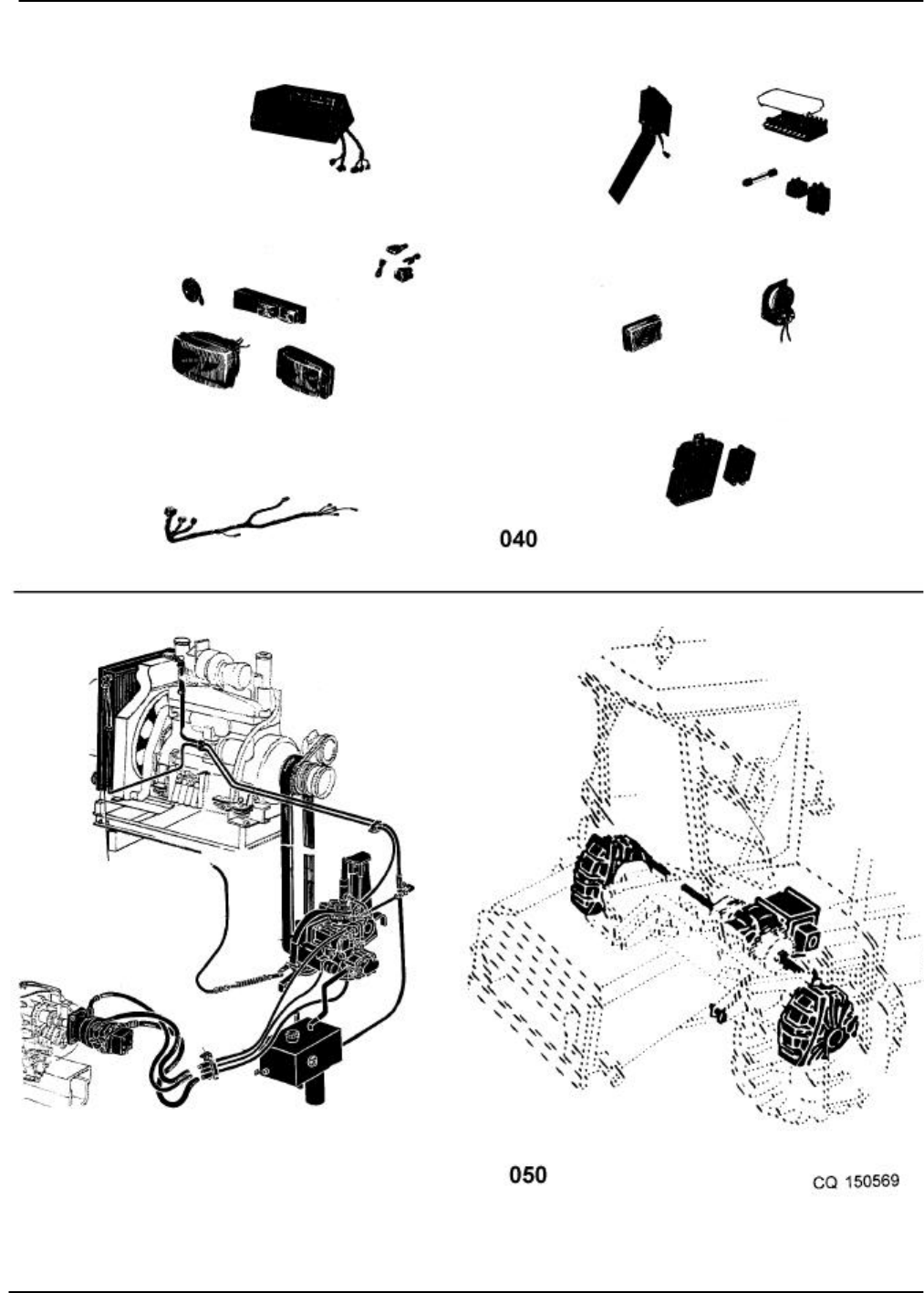 040

050

CQ 150569