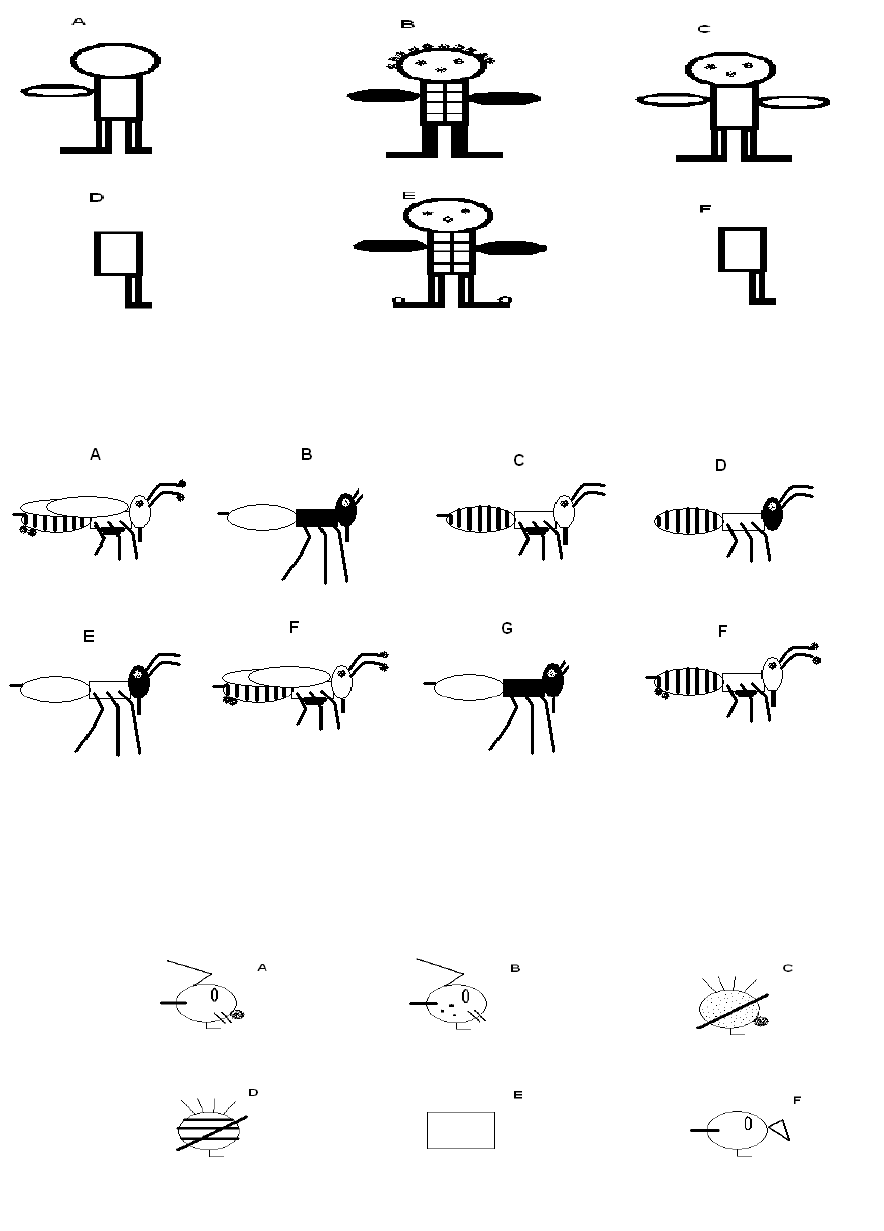 A B C

D E F

A B C D

E F G F

A B C

D E F