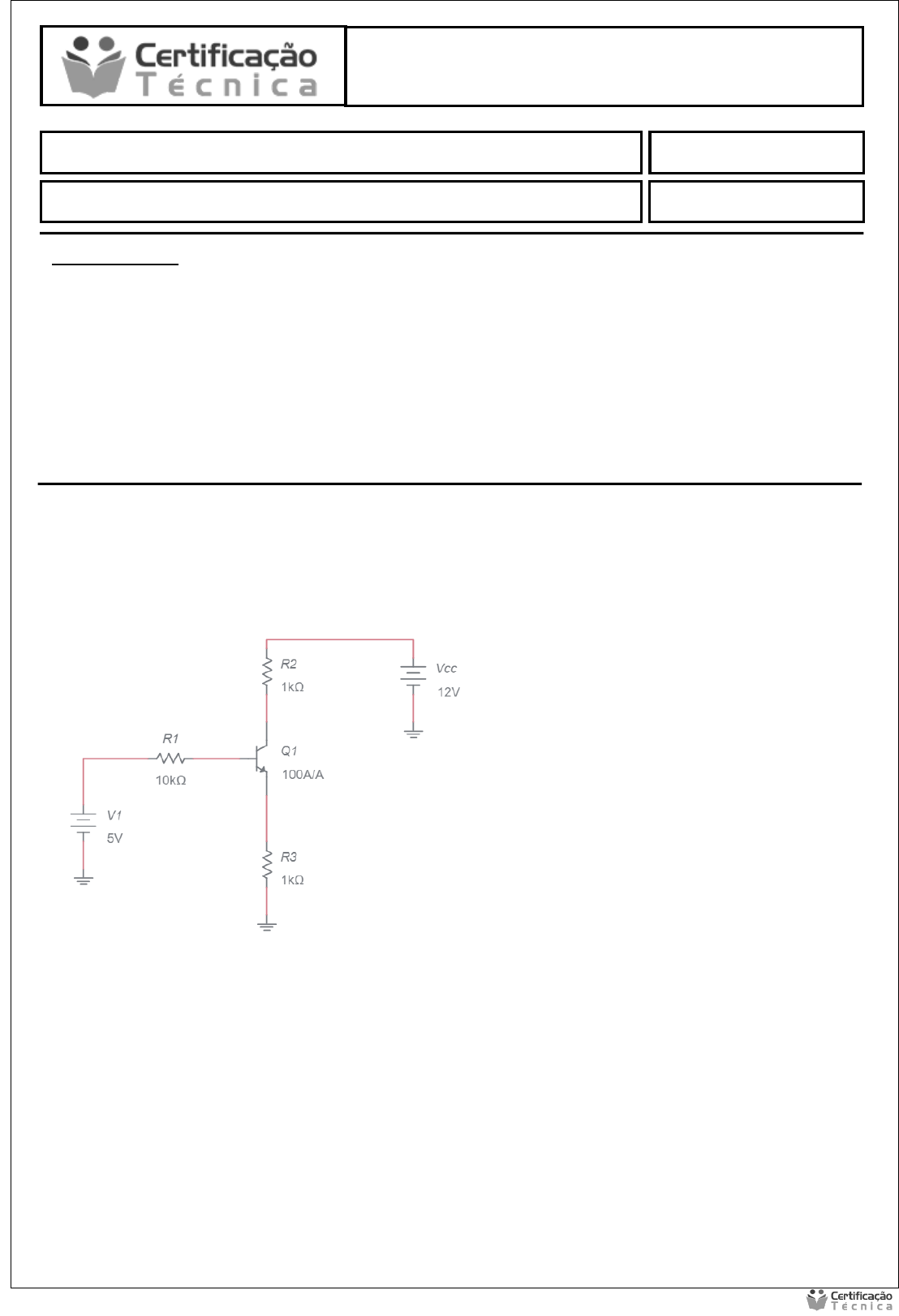 Certificação Técnica

R2
1kΩ

Vcc
12V

R1
10kΩ

Q1
100A/A

V1
5V

R3
1kΩ

Certificação Técnica