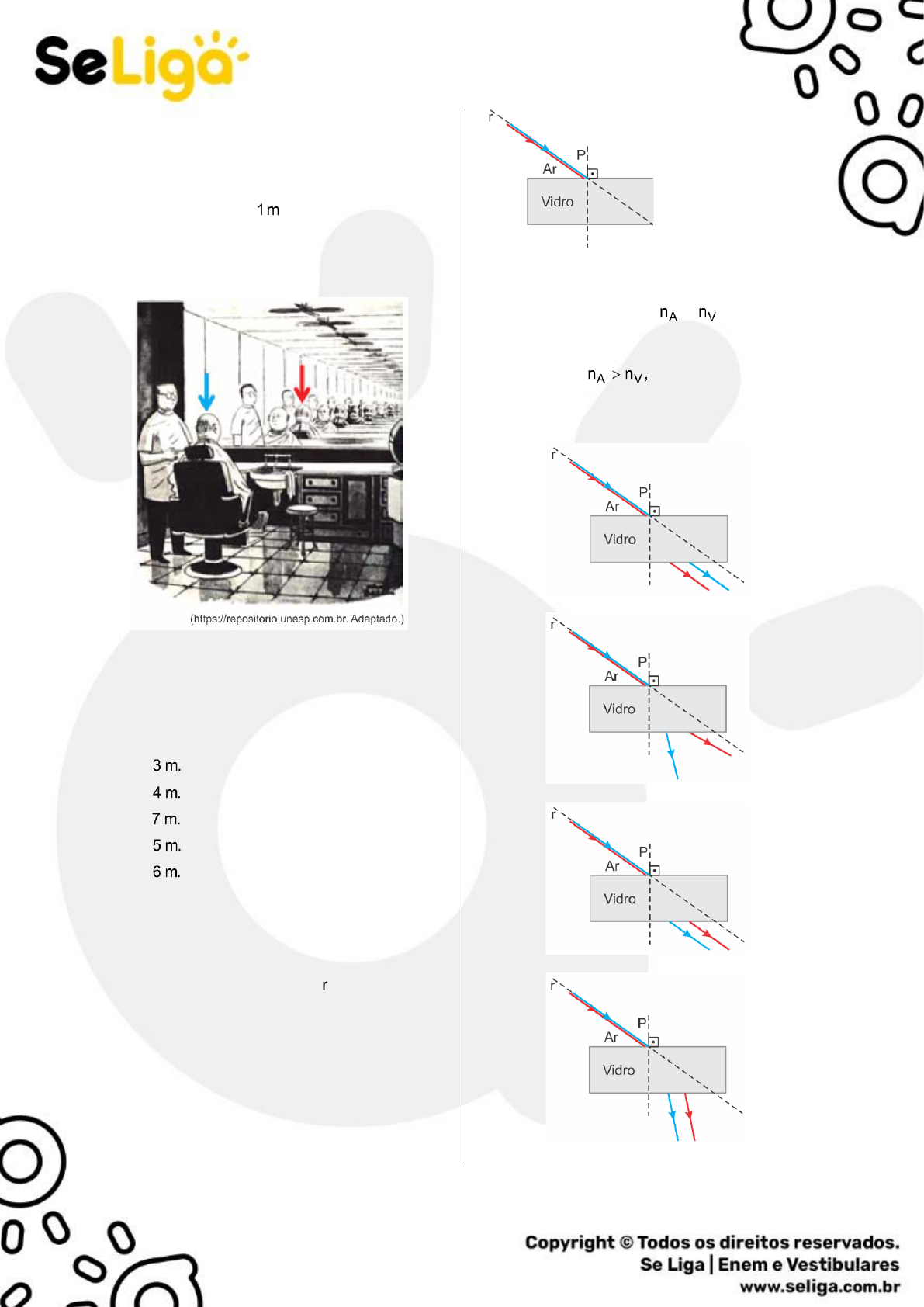 SeLiga

1 m

(https://repositorio.unesp.com.br. Adaptado.)

3 m.

4 m.

7 m.

5 m.

6 m.

r

r

P

Ar

Vidro

$n_A$ $n_V$

$n_A > n_V$,

r

P

Ar

Vidro

r

P

Ar

Vidro

r

P

Ar

Vidro

r

P

Ar

Vidro

Copyright © Todos os direitos reservados.
Se Liga | Enem e Vestibulares
www.seliga.com.br