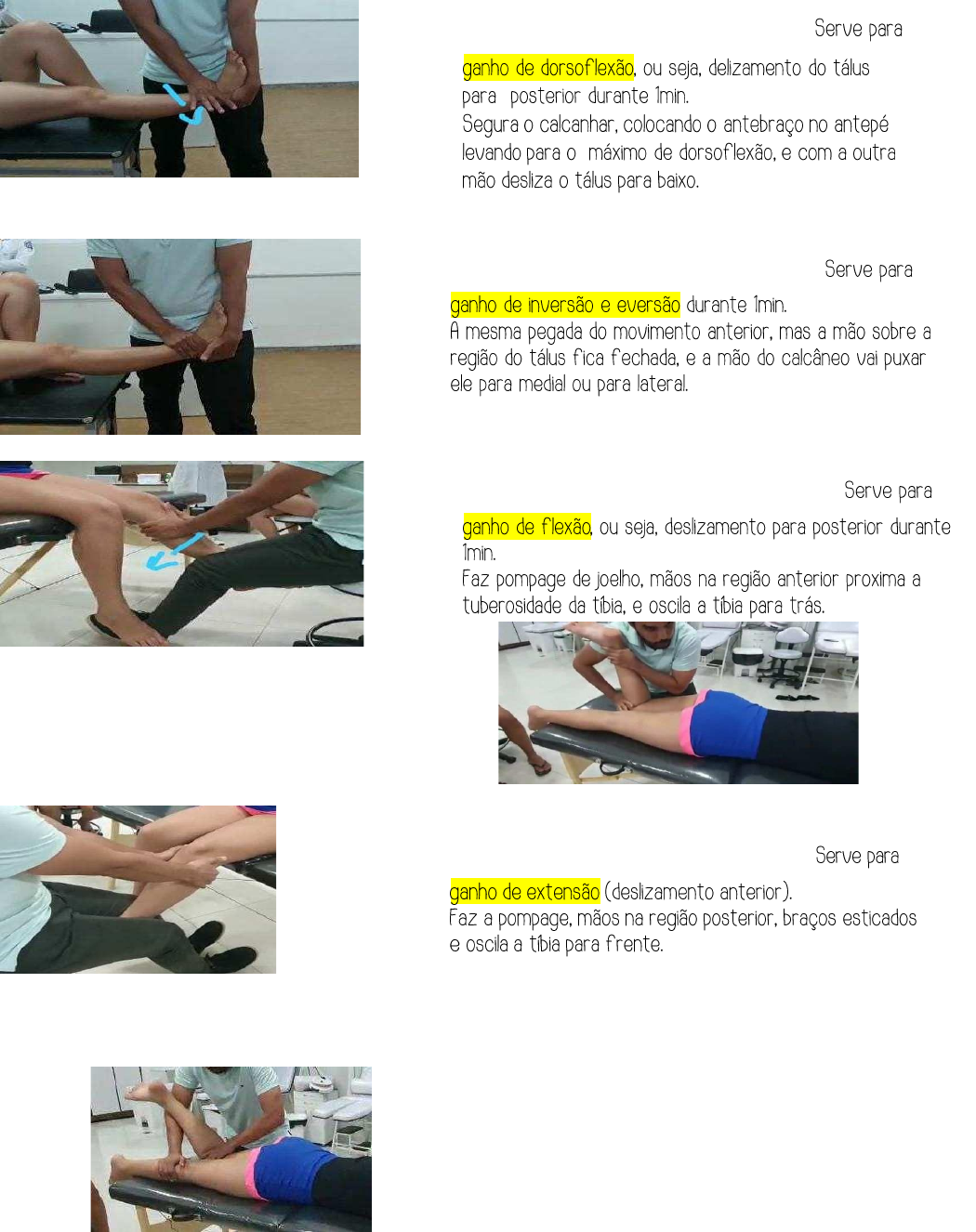 Serve para

ganho de dorsoflexão, ou seja, delizamento do tálus para posterior durante 1min.
Segura o calcanhar, colocando o antebraço no antepé levando para o máximo de dorsoflexão, e com a outra mão desliza o tálus para baixo.

Serve para

ganho de inversão e eversão durante 1min.
A mesma pegada do movimento anterior, mas a mão sobre a região do tálus fica fechada, e a mão do calcâneo vai puxar ele para medial ou para lateral.

Serve para

ganho de flexão, ou seja, deslizamento para posterior durante 1min.
Faz pompage de joelho, mãos na região anterior proxima a tuberosidade da tíbia, e oscila a tíbia para trás.

Serve para

ganho de extensão (deslizamento anterior).
Faz a pompage, mãos na região posterior, braços esticados e oscila a tíbia para frente.