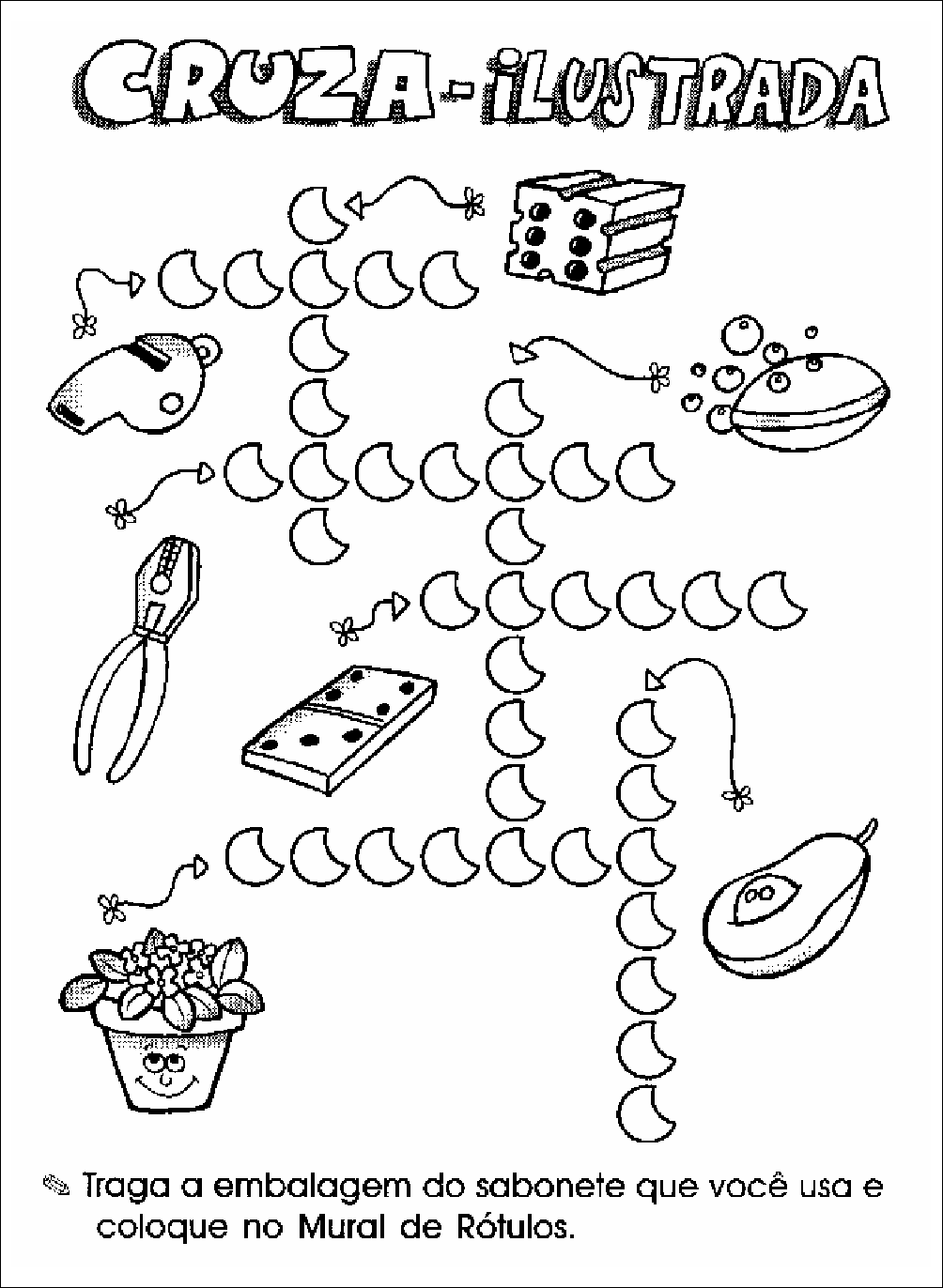 CRUZA-ILUSTRADA

Traga a embalagem do sabonete que você usa e coloque no Mural de Rótulos.