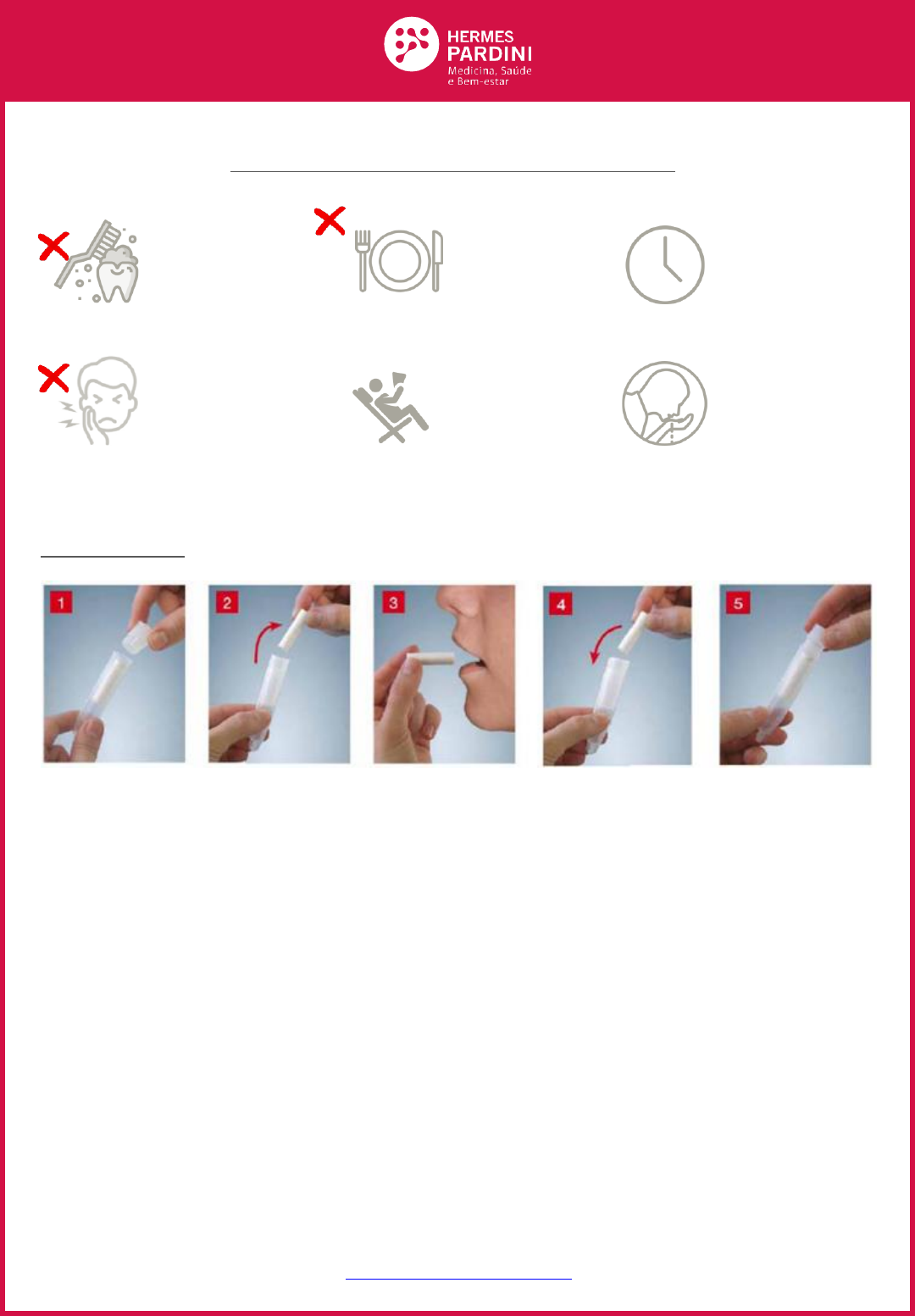 HERMES PARDINI
Medicina, Saúde e Bem-estar

1

2

3

4

5