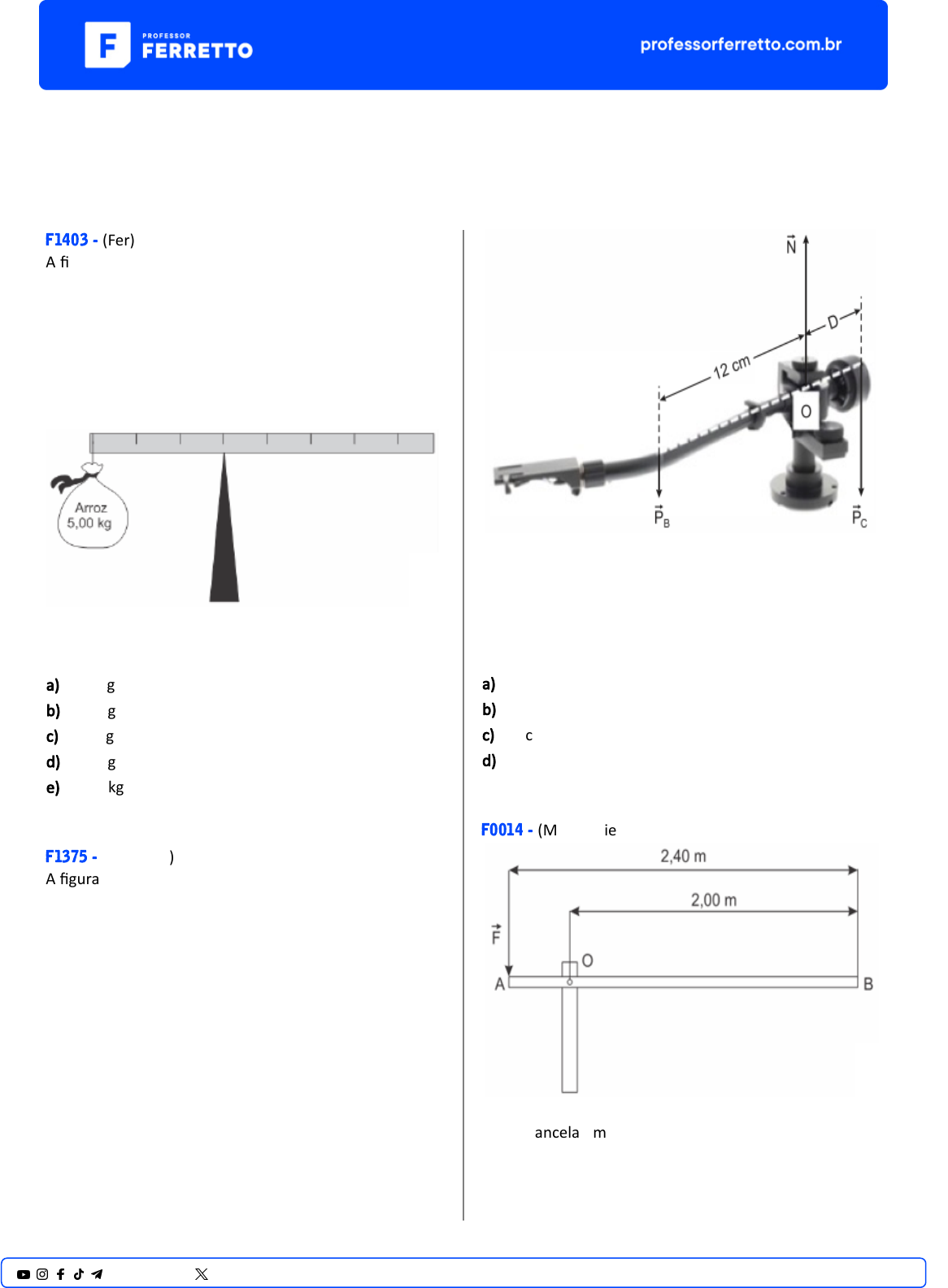 PROFESSOR
FERRETTO

professorferretto.com.br

F1403 - (Fer)
A fi

Arroz
5,00 kg

a) g
b) g
c) g
d) g
e) kg

F1375 - )
A figura

$\vec{N}$
D
12 cm
O
$\vec{P}_B$
$\vec{P}_C$

a)
b)
c) c
d)

F0014 - (M ie

2,40 m
2,00 m
$\vec{F}$
O
A
B

ancela m