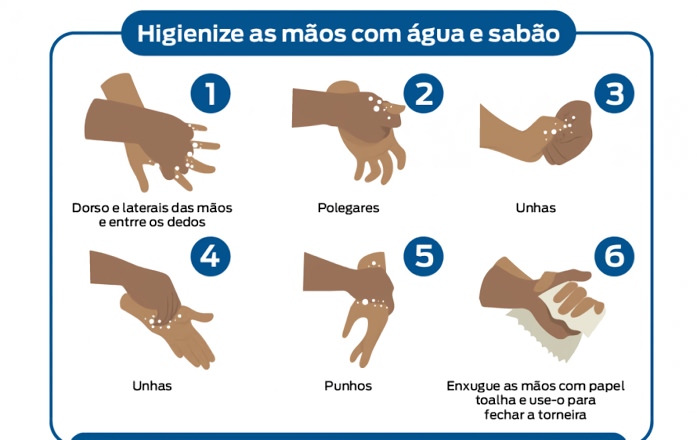 Higienize as mãos com água e sabão

1
Dorso e laterais das mãos e entrre os dedos

2
Polegares

3
Unhas

4
Unhas

5
Punhos

6
Enxugue as mãos com papel toalha e use-o para fechar a torneira