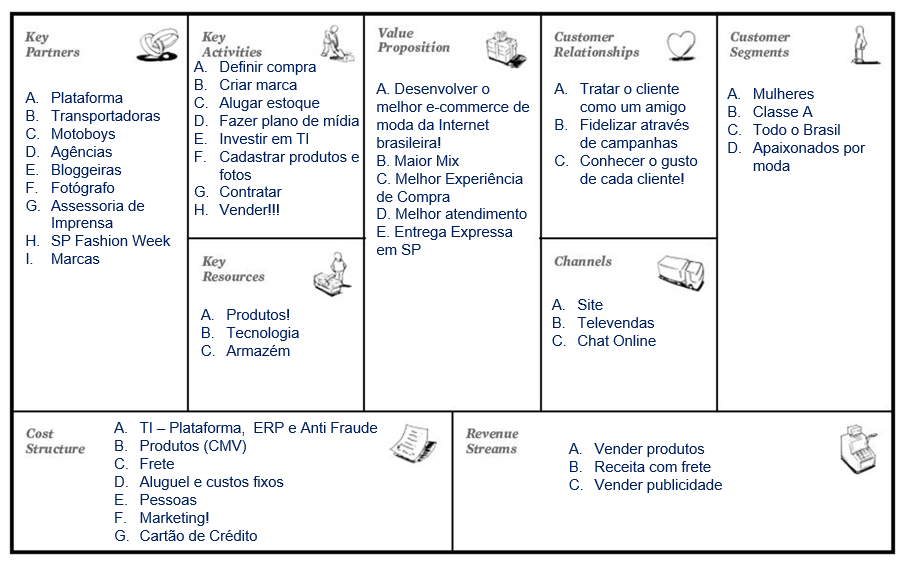 Key Partners

A. Plataforma
B. Transportadoras
C. Motoboys
D. Agências
E. Bloggeiras
F. Fotógrafo
G. Assessoria de Imprensa
H. SP Fashion Week
I. Marcas

Key Activities

A. Definir compra
B. Criar marca
C. Alugar estoque
D. Fazer plano de mídia
E. Investir em TI
F. Cadastrar produtos e fotos
G. Contratar
H. Vender!!!

Key Resources

A. Produtos!
B. Tecnologia
C. Armazém

Value Proposition

A. Desenvolver o melhor e-commerce de moda da Internet brasileira!
B. Maior Mix
C. Melhor Experiência de Compra
D. Melhor atendimento
E. Entrega Expressa em SP

Customer Relationships

A. Tratar o cliente como um amigo
B. Fidelizar através de campanhas
C. Conhecer o gusto de cada cliente!

Channels

A. Site
B. Televendas
C. Chat Online

Customer Segments

A. Mulheres
B. Classe A
C. Todo o Brasil
D. Apaixonados por moda

Cost Structure

A. TI – Plataforma, ERP e Anti Fraude
B. Produtos (CMV)
C. Frete
D. Aluguel e custos fixos
E. Pessoas
F. Marketing!
G. Cartão de Crédito

Revenue Streams

A. Vender produtos
B. Receita com frete
C. Vender publicidade