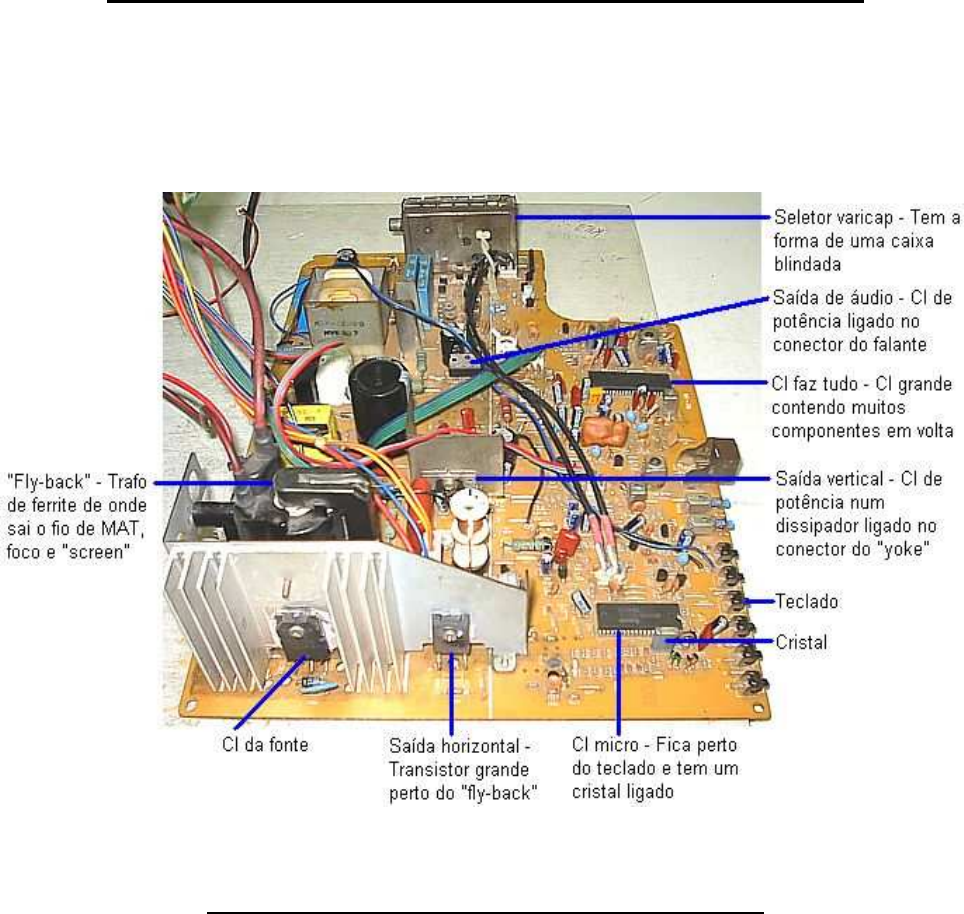 Seletor varicap - Tem a forma de uma caixa blindada

Saída de áudio - CI de potência ligado no conector do falante

CI faz tudo - CI grande contendo muitos componentes em volta

"Fly-back" - Trafo de ferrite de onde sai o fio de MAT, foco e "screen"

Saída vertical - CI de potência num dissipador ligado no conector do "yoke"

Teclado

Cristal

CI da fonte

Saída horizontal - Transistor grande perto do "fly-back"

CI micro - Fica perto do teclado e tem um cristal ligado