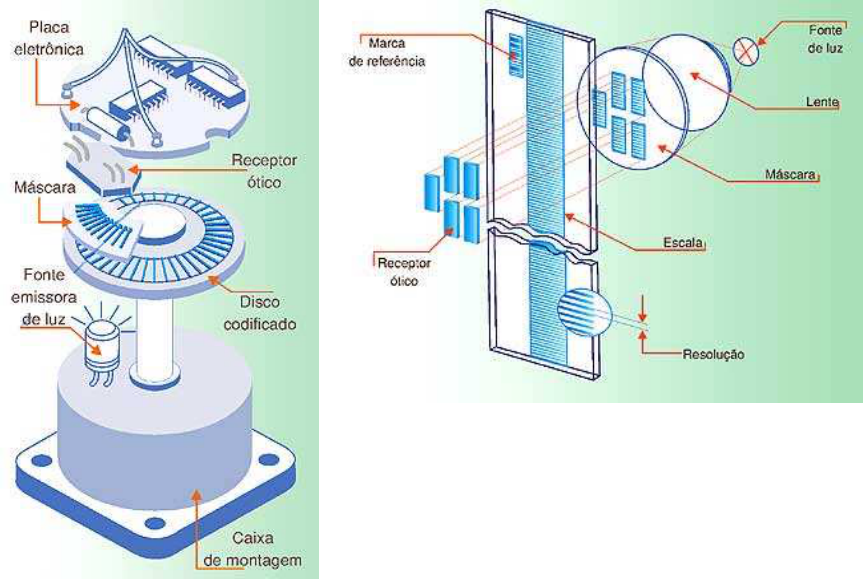 Placa eletrônica

Receptor ótico

Máscara

Fonte emissora de luz

Disco codificado

Caixa de montagem

Marca de referência

Fonte de luz

Lente

Máscara

Escala

Receptor ótico

Resolução