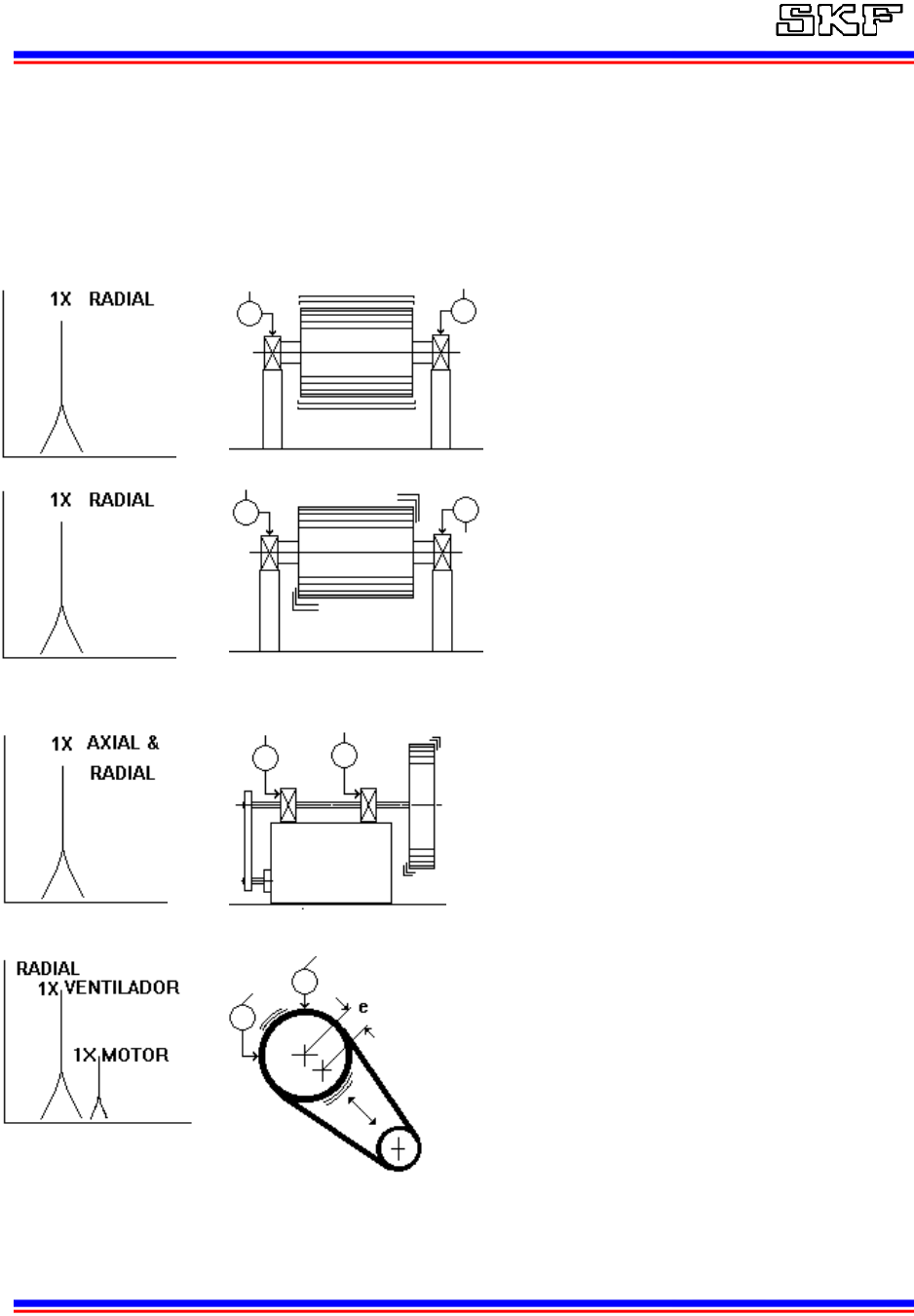 SKF

1X RADIAL

1X RADIAL

1X AXIAL &
RADIAL

RADIAL
1X VENTILADOR
1X MOTOR

e