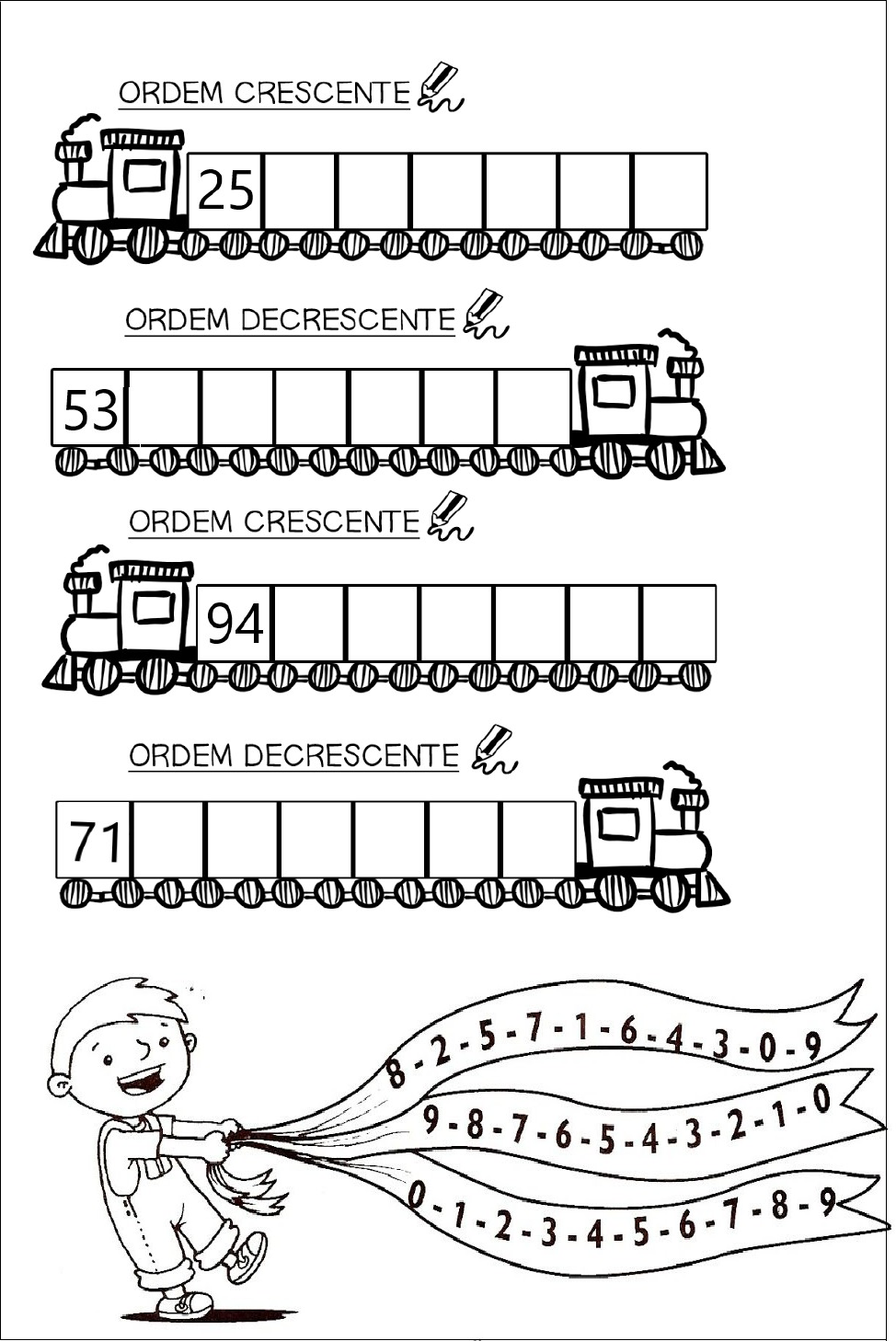 ORDEM CRESCENTE

25

ORDEM DECRESCENTE

53

ORDEM CRESCENTE

94

ORDEM DECRESCENTE

71

8 - 2 - 5 - 7 - 1 - 6 - 4 - 3 - 0 - 9

9 - 8 - 7 - 6 - 5 - 4 - 3 - 2 - 1 - 0

0 - 1 - 2 - 3 - 4 - 5 - 6 - 7 - 8 - 9