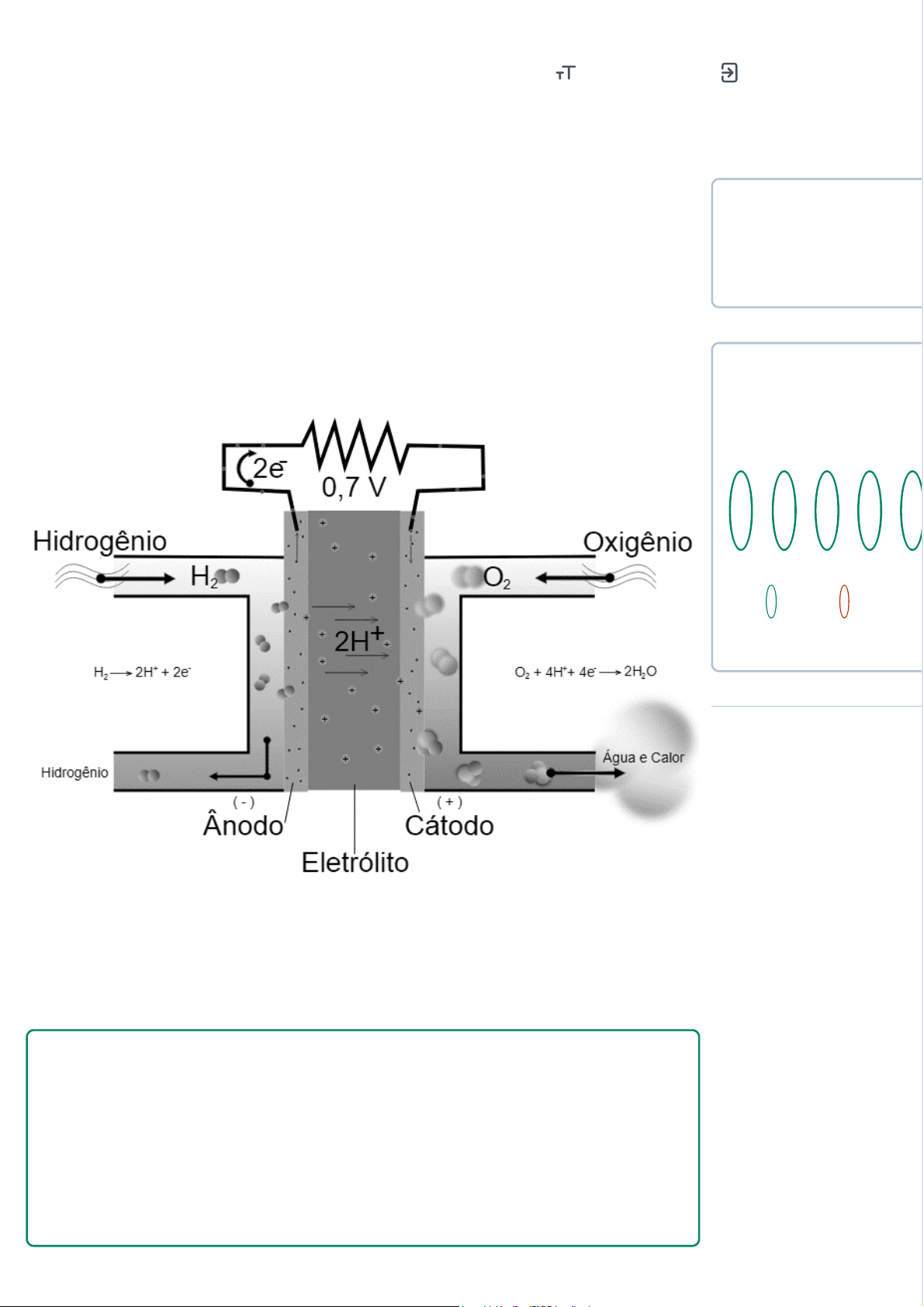 $2e^-$

0,7 V

Hidrogênio

Oxigênio

$H_2$

$O_2$

$2H^+$

$H_2 \longrightarrow 2H^+ + 2e^-$

$O_2 + 4H^+ + 4e^- \longrightarrow 2H_2O$

Hidrogênio

Água e Calor

( - )

( + )

Ânodo

Cátodo

Eletrólito