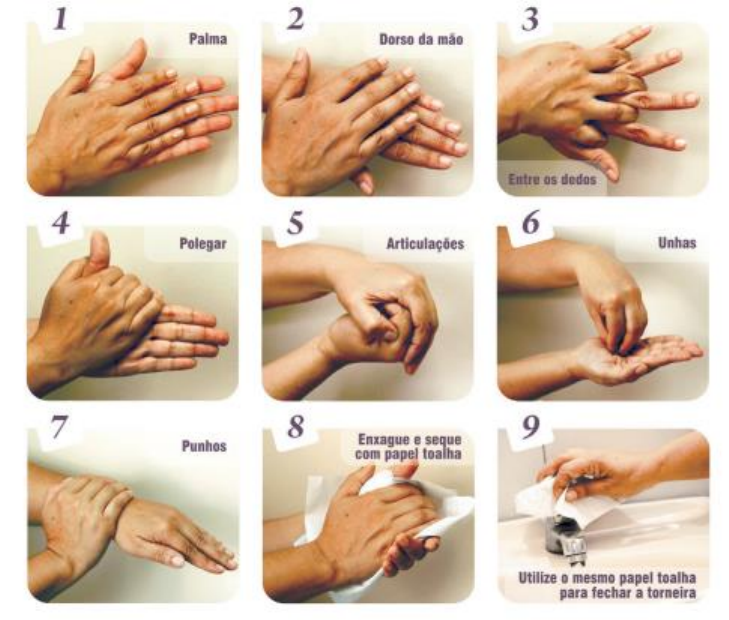 1
Palma

2
Dorso da mão

3
Entre os dedos

4
Polegar

5
Articulações

6
Unhas

7
Punhos

8
Enxague e seque com papel toalha

9
Utilize o mesmo papel toalha para fechar a torneira