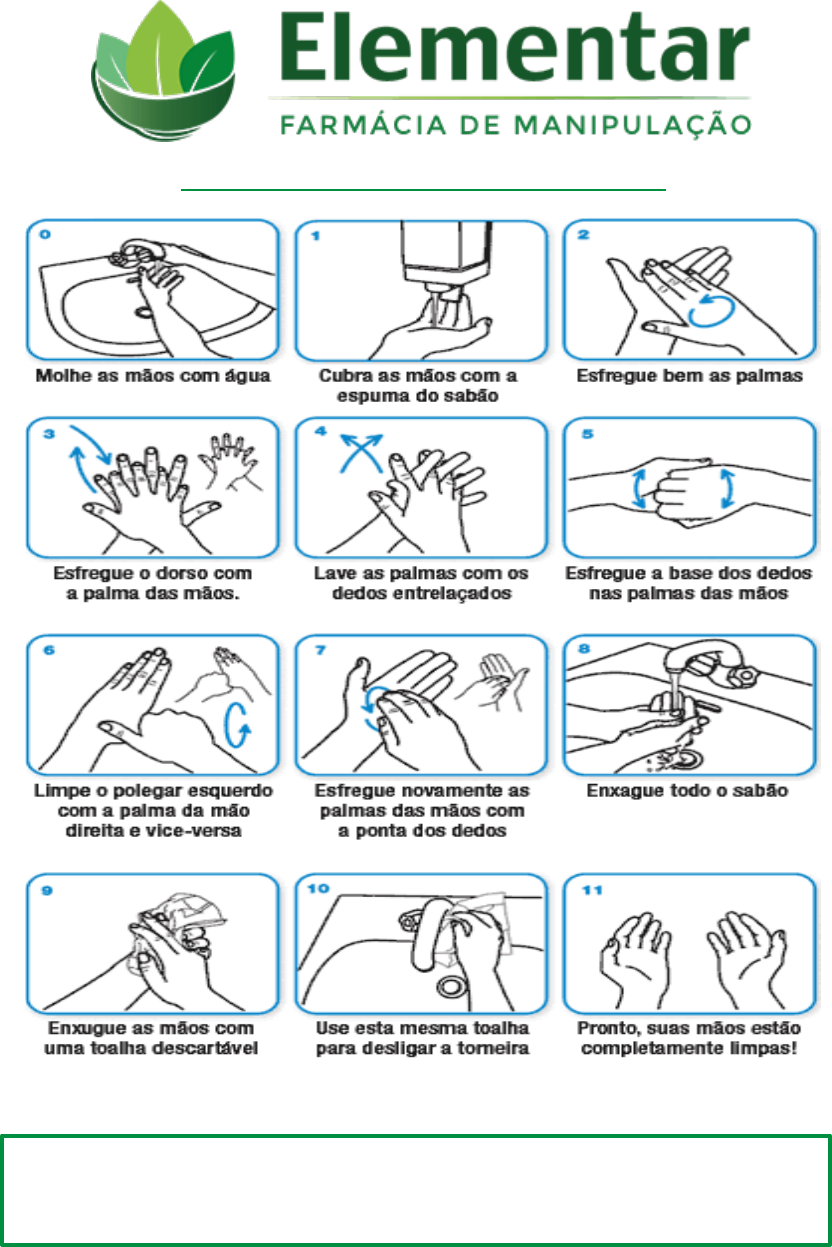 Elementar
FARMÁCIA DE MANIPULAÇÃO

0
Molhe as mãos com água

1
Cubra as mãos com a espuma do sabão

2
Esfregue bem as palmas

3
Esfregue o dorso com a palma das mãos.

4
Lave as palmas com os dedos entrelaçados

5
Esfregue a base dos dedos nas palmas das mãos

6
Limpe o polegar esquerdo com a palma da mão direita e vice-versa

7
Esfregue novamente as palmas das mãos com a ponta dos dedos

8
Enxague todo o sabão

9
Enxugue as mãos com uma toalha descartável

10
Use esta mesma toalha para desligar a torneira

11
Pronto, suas mãos estão completamente limpas!