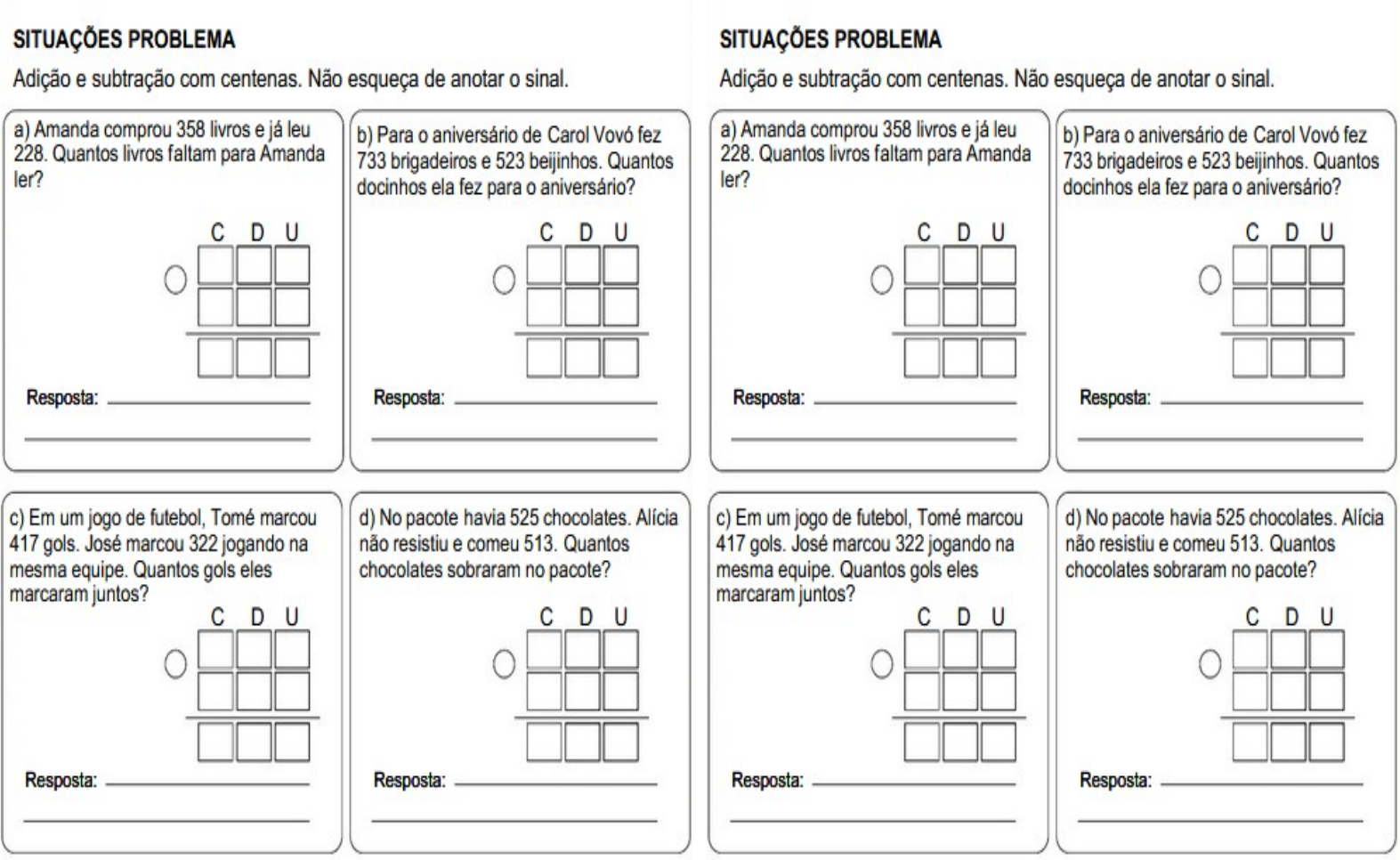 SITUAÇÕES PROBLEMA

Adição e subtração com centenas. Não esqueça de anotar o sinal.

a) Amanda comprou 358 livros e já leu 228. Quantos livros faltam para Amanda ler?

C D U

Resposta:

b) Para o aniversário de Carol Vovó fez 733 brigadeiros e 523 beijinhos. Quantos docinhos ela fez para o aniversário?

C D U

Resposta:

c) Em um jogo de futebol, Tomé marcou 417 gols. José marcou 322 jogando na mesma equipe. Quantos gols eles marcaram juntos?

C D U

Resposta:

d) No pacote havia 525 chocolates. Alícia não resistiu e comeu 513. Quantos chocolates sobraram no pacote?

C D U

Resposta:

SITUAÇÕES PROBLEMA

Adição e subtração com centenas. Não esqueça de anotar o sinal.

a) Amanda comprou 358 livros e já leu 228. Quantos livros faltam para Amanda ler?

C D U

Resposta:

b) Para o aniversário de Carol Vovó fez 733 brigadeiros e 523 beijinhos. Quantos docinhos ela fez para o aniversário?

C D U

Resposta:

c) Em um jogo de futebol, Tomé marcou 417 gols. José marcou 322 jogando na mesma equipe. Quantos gols eles marcaram juntos?

C D U

Resposta:

d) No pacote havia 525 chocolates. Alícia não resistiu e comeu 513. Quantos chocolates sobraram no pacote?

C D U

Resposta: