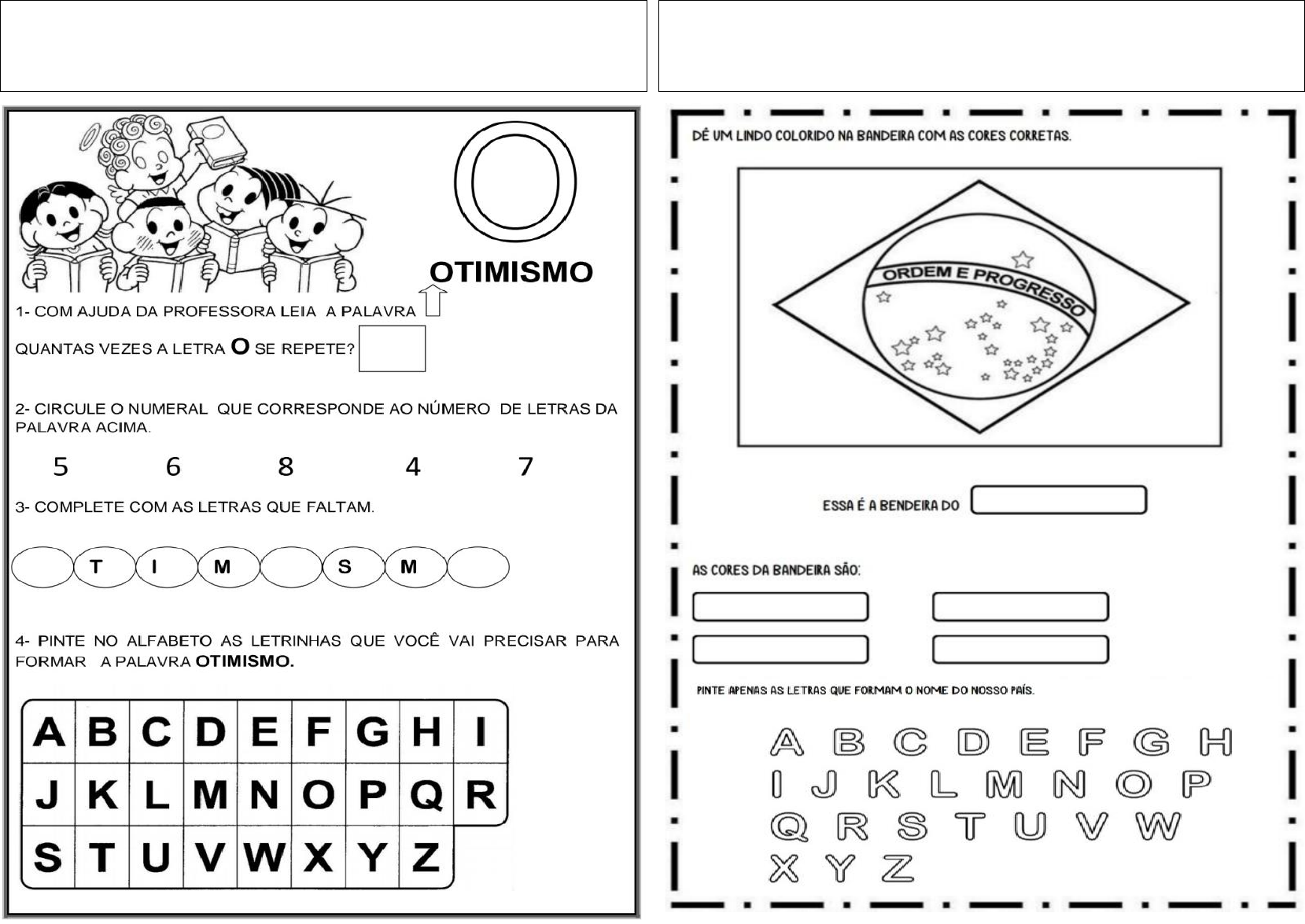 O

OTIMISMO

1- COM AJUDA DA PROFESSORA LEIA A PALAVRA

QUANTAS VEZES A LETRA O SE REPETE?

2- CIRCULE O NUMERAL QUE CORRESPONDE AO NÚMERO DE LETRAS DA PALAVRA ACIMA.

5 6 8 4 7

3- COMPLETE COM AS LETRAS QUE FALTAM.

T I M S M

4- PINTE NO ALFABETO AS LETRINHAS QUE VOCÊ VAI PRECISAR PARA FORMAR A PALAVRA OTIMISMO.

| A | B | C | D | E | F | G | H | I |
|---|---|---|---|---|---|---|---|---|
| J | K | L | M | N | O | P | Q | R |
| S | T | U | V | W | X | Y | Z | |

DÊ UM LINDO COLORIDO NA BANDEIRA COM AS CORES CORRETAS.

ORDEM E PROGRESSO

ESSA É A BENDEIRA DO

AS CORES DA BANDEIRA SÃO:

PINTE APENAS AS LETRAS QUE FORMAM O NOME DO NOSSO PAÍS.

A B C D E F G H
I J K L M N O P
Q R S T U V W
X Y Z