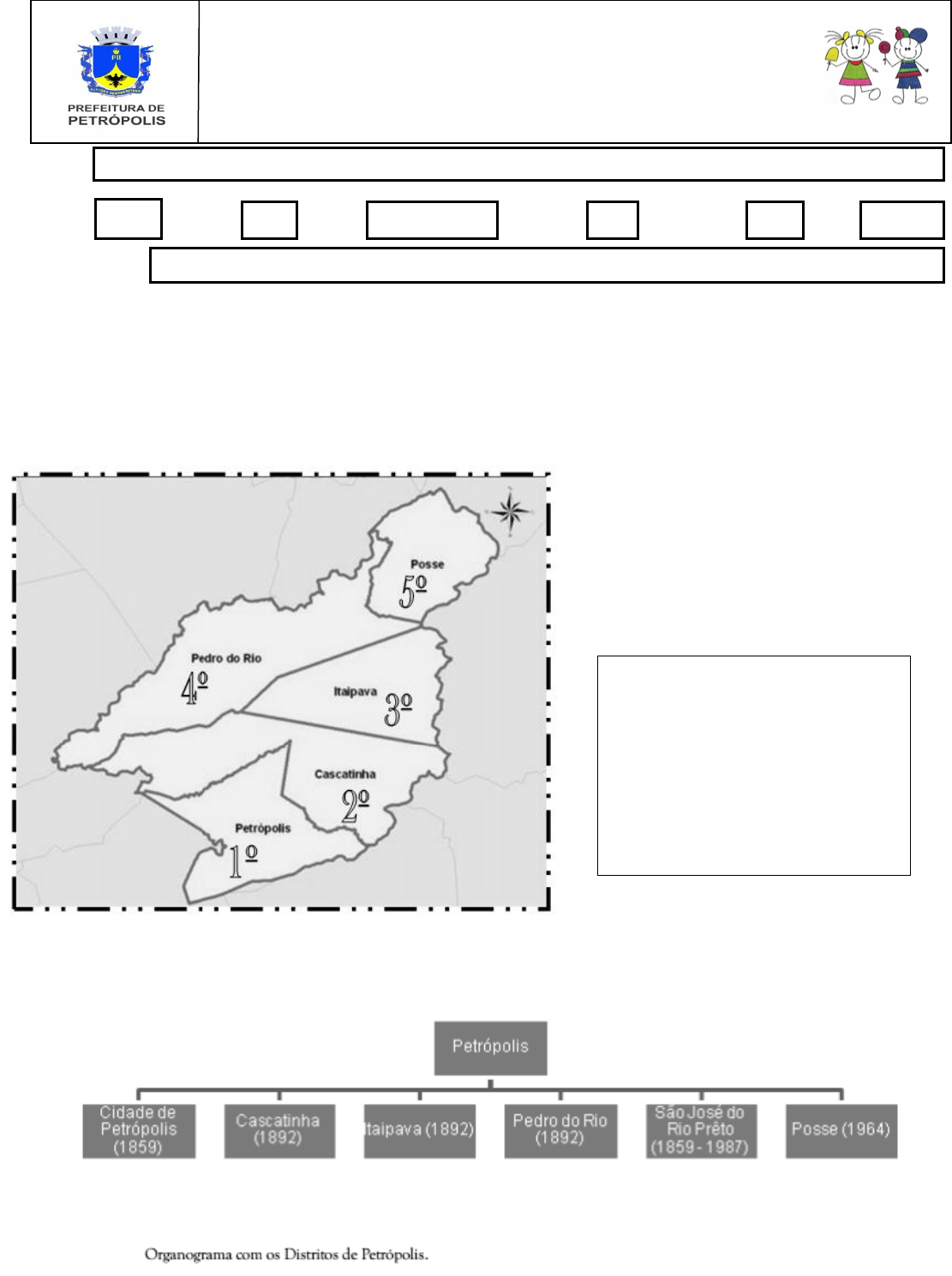 PREFEITURA DE PETRÓPOLIS

Posse
5º
Pedro do Rio
4º
Itaipava
3º
Cascatinha
2º
Petrópolis
1º

Petrópolis

Cidade de Petrópolis (1859)

Cascatinha (1892)

Itaipava (1892)

Pedro do Rio (1892)

São José do Rio Prêto (1859 - 1987)

Posse (1964)

Organograma com os Distritos de Petrópolis.