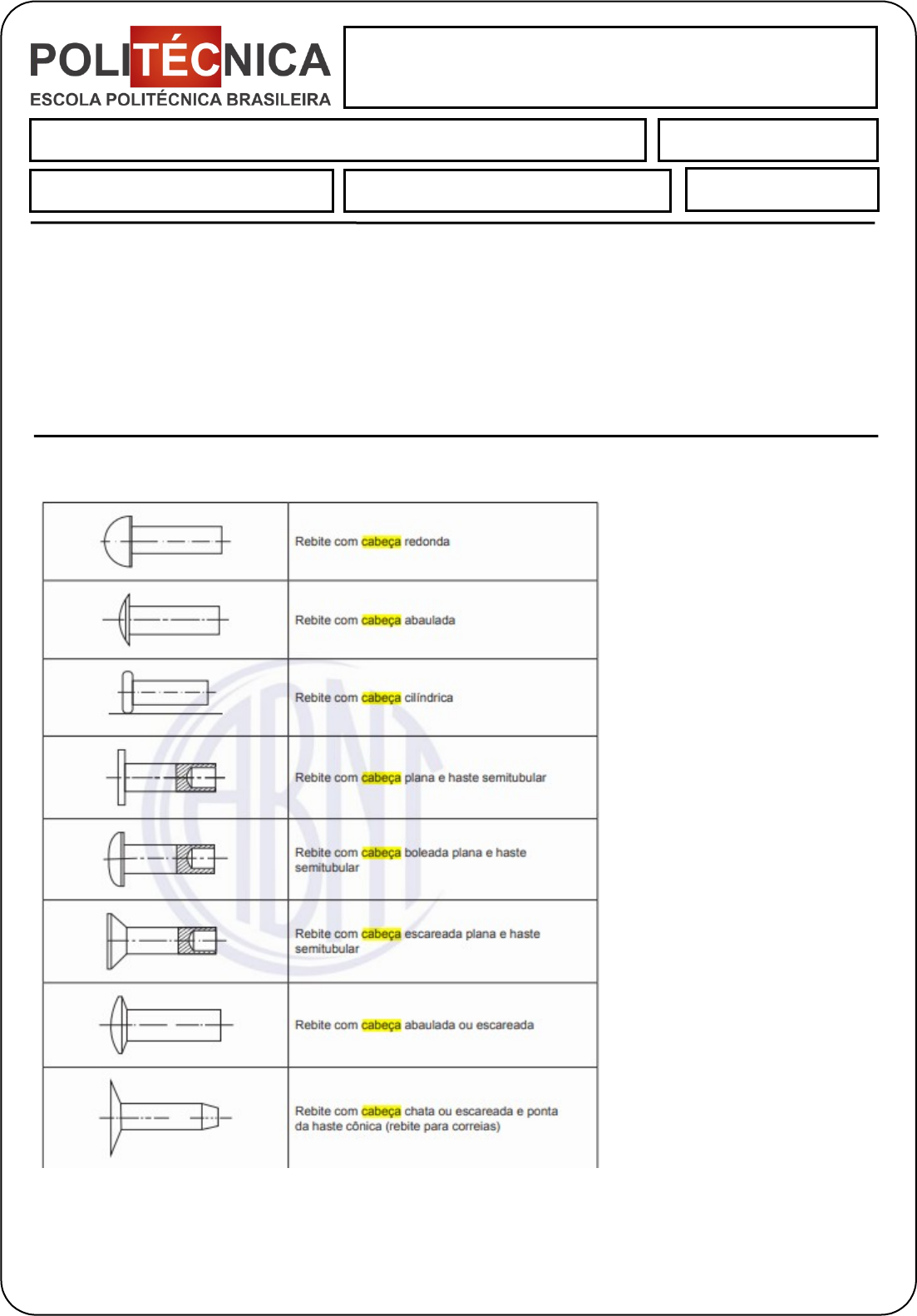 POLITÉCNICA
ESCOLA POLITÉCNICA BRASILEIRA

| | |
|---|---|
| | Rebite com cabeça redonda |
| | Rebite com cabeça abaulada |
| | Rebite com cabeça cilíndrica |
| | Rebite com cabeça plana e haste semitubular |
| | Rebite com cabeça boleada plana e haste semitubular |
| | Rebite com cabeça escareada plana e haste semitubular |
| | Rebite com cabeça abaulada ou escareada |
| | Rebite com cabeça chata ou escareada e ponta da haste cônica (rebite para correias) |

ABNT