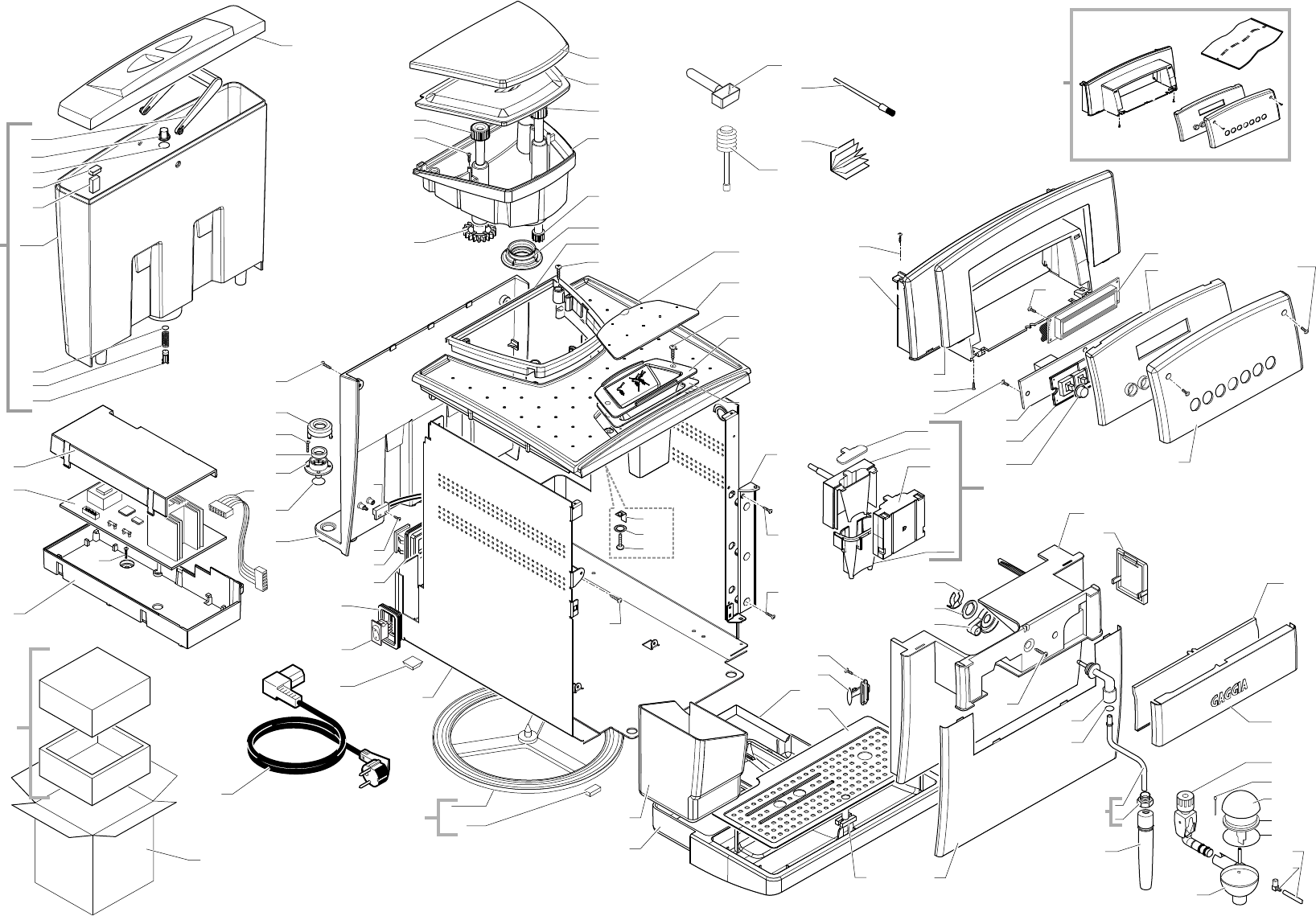 GAGGIA