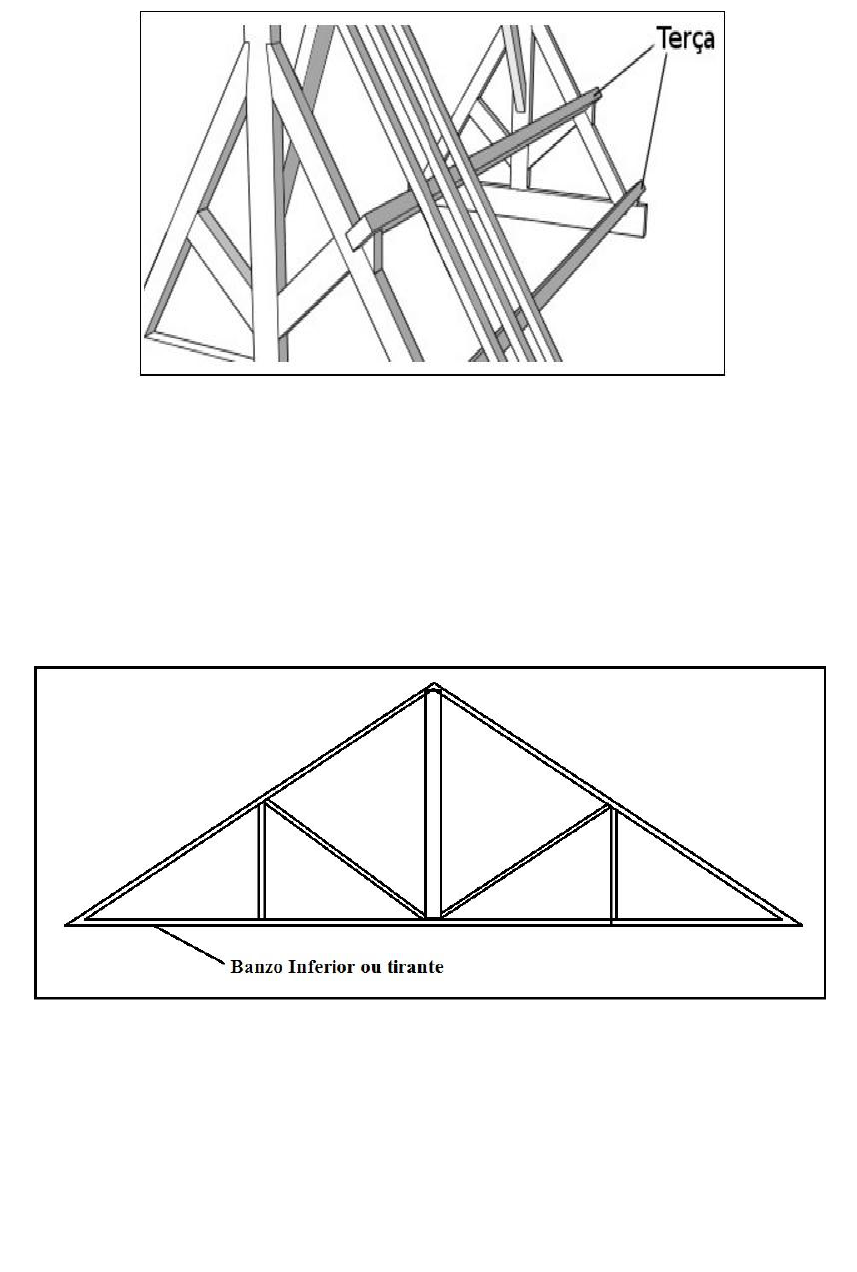 Terça

Banzo Inferior ou tirante