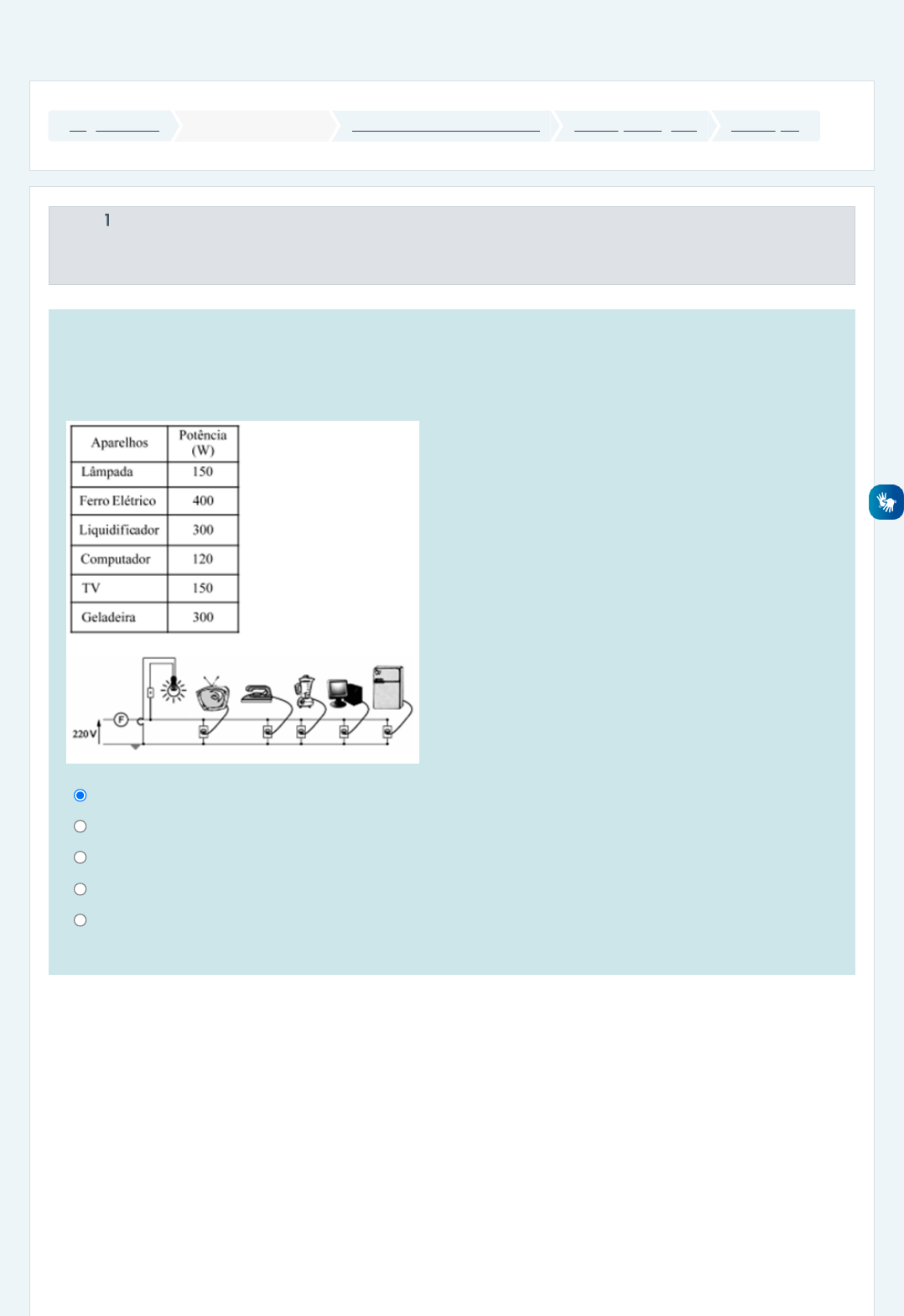 1

| Aparelhos | Potência (W) |
|---|---|
| Lâmpada | 150 |
| Ferro Elétrico | 400 |
| Liquidificador | 300 |
| Computador | 120 |
| TV | 150 |
| Geladeira | 300 |

220 V
F