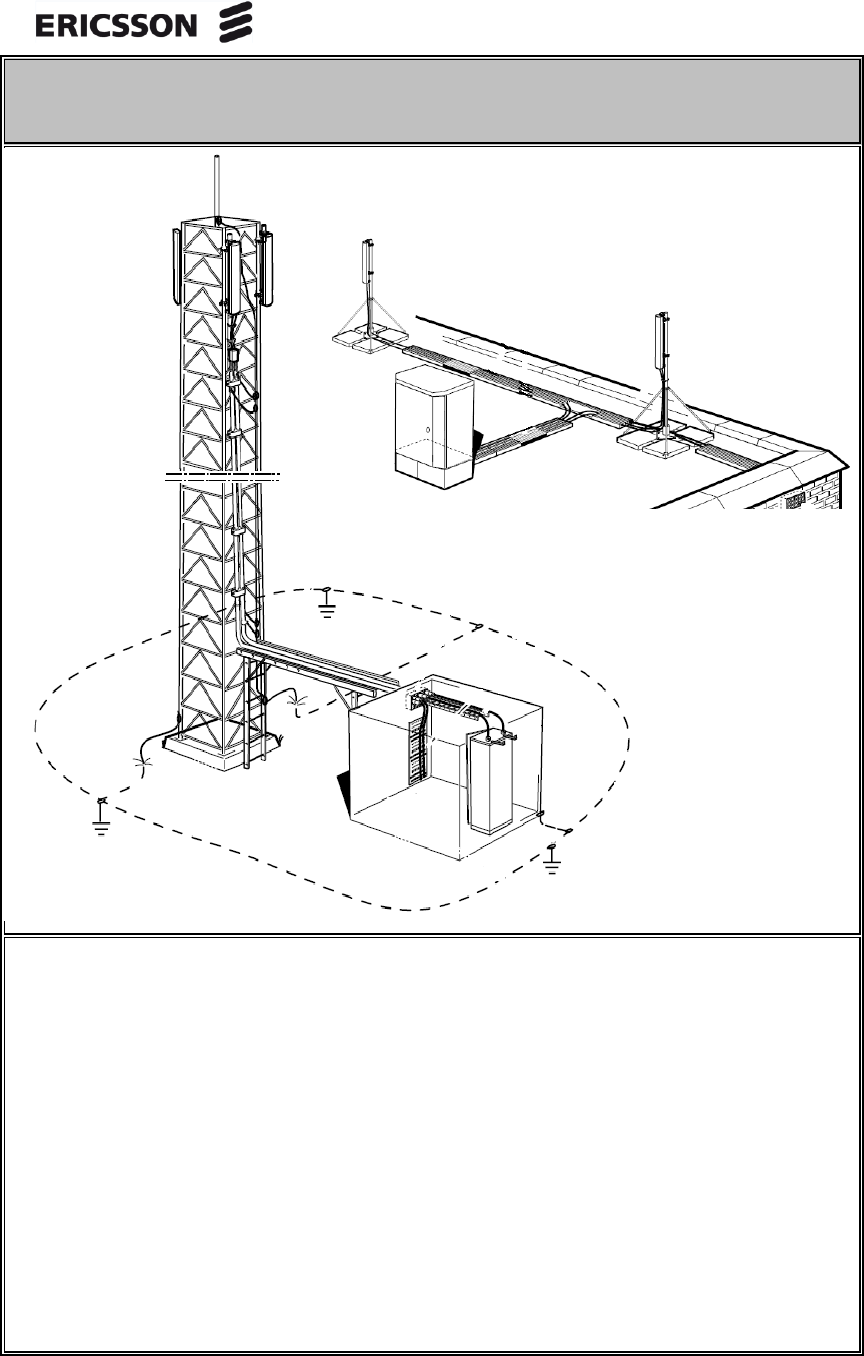 ERICSSON