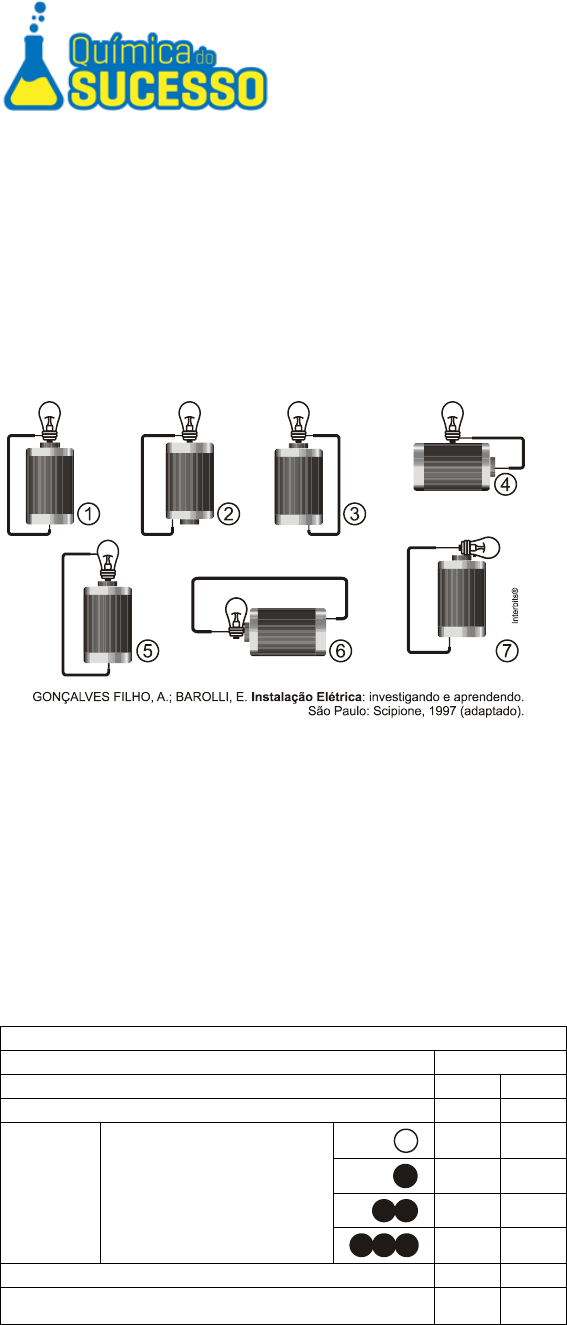 Química do SUCESSO

1 2 3 4 5 6 7

Interbits®

GONÇALVES FILHO, A.; BAROLLI, E. **Instalação Elétrica**: investigando e aprendendo. São Paulo: Scipione, 1997 (adaptado).