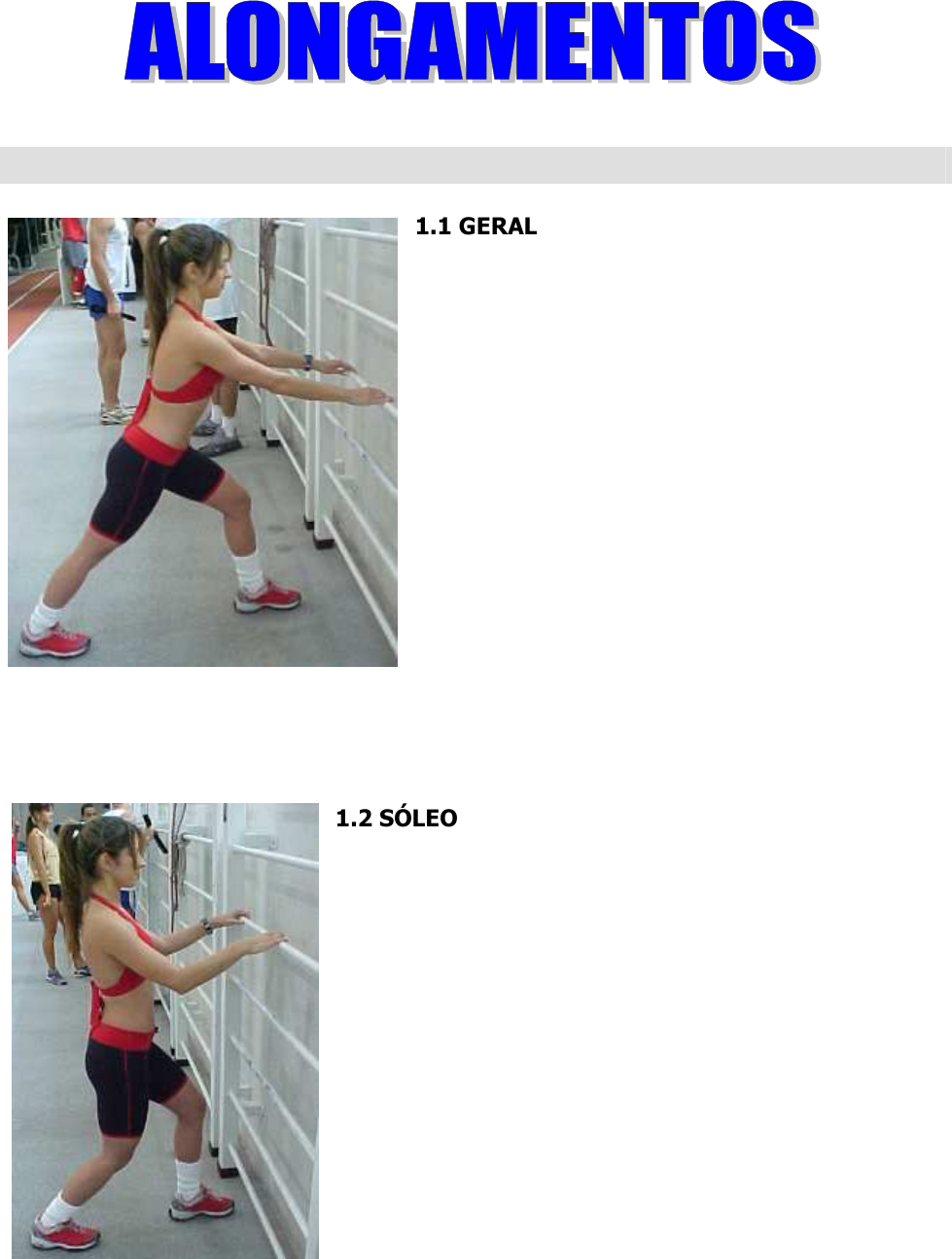 ALONGAMENTOS

1.1 GERAL

1.2 SÓLEO