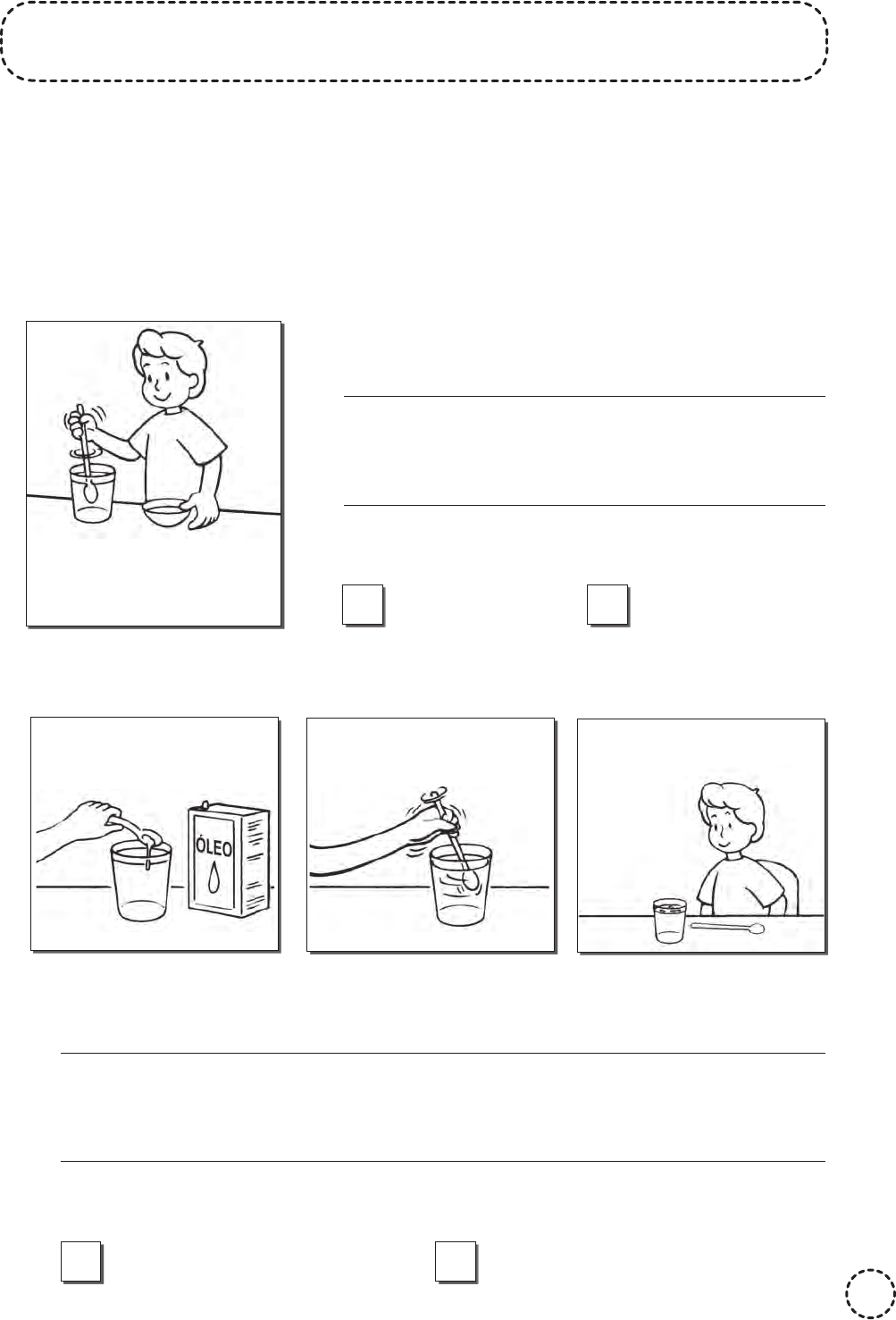 ÓLEO