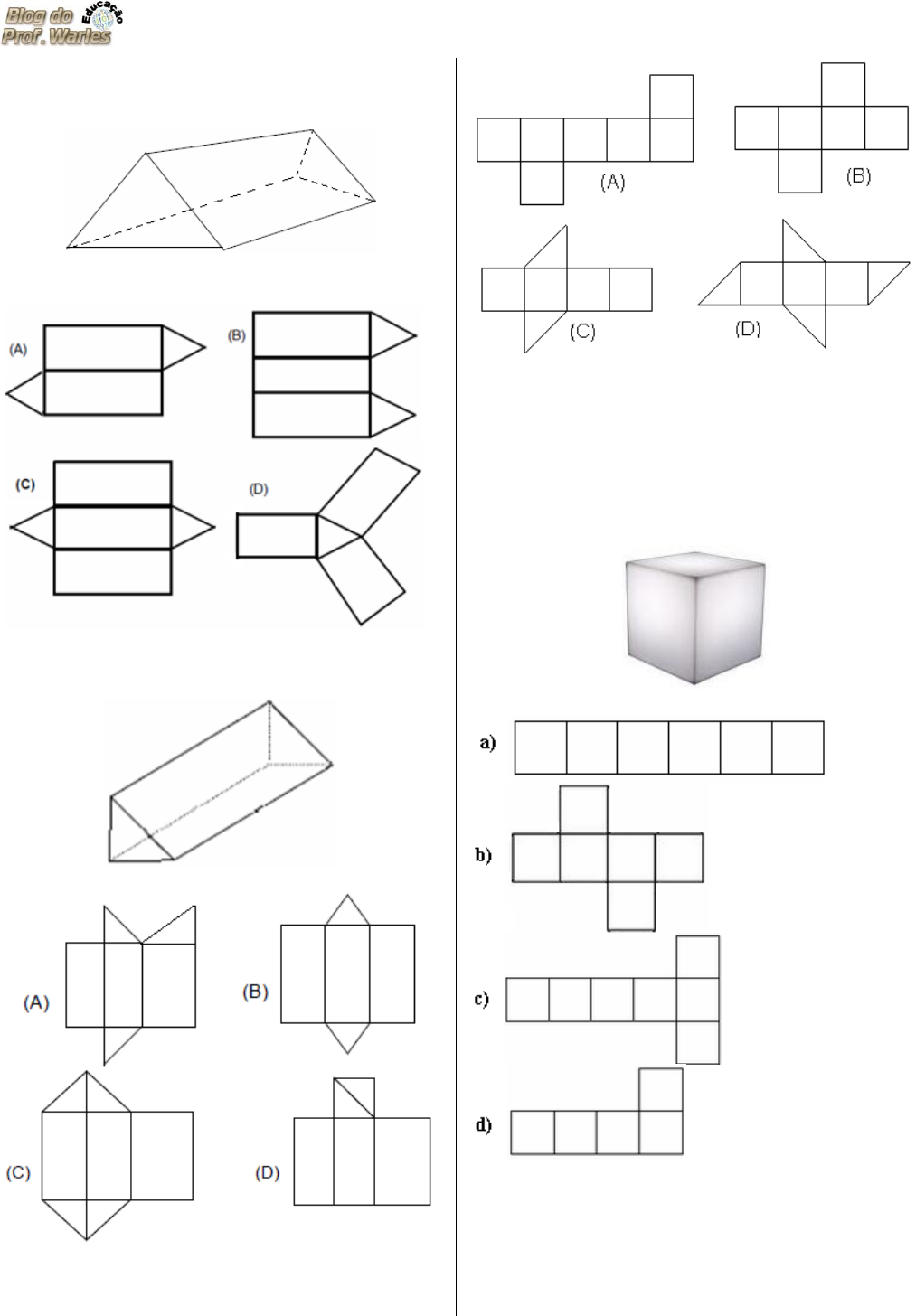 Blog do Prof. Warles Educação

(A)
(B)
(C)
(D)

(A)
(B)
(C)
(D)

(A)
(B)
(C)
(D)

a)
b)
c)
d)